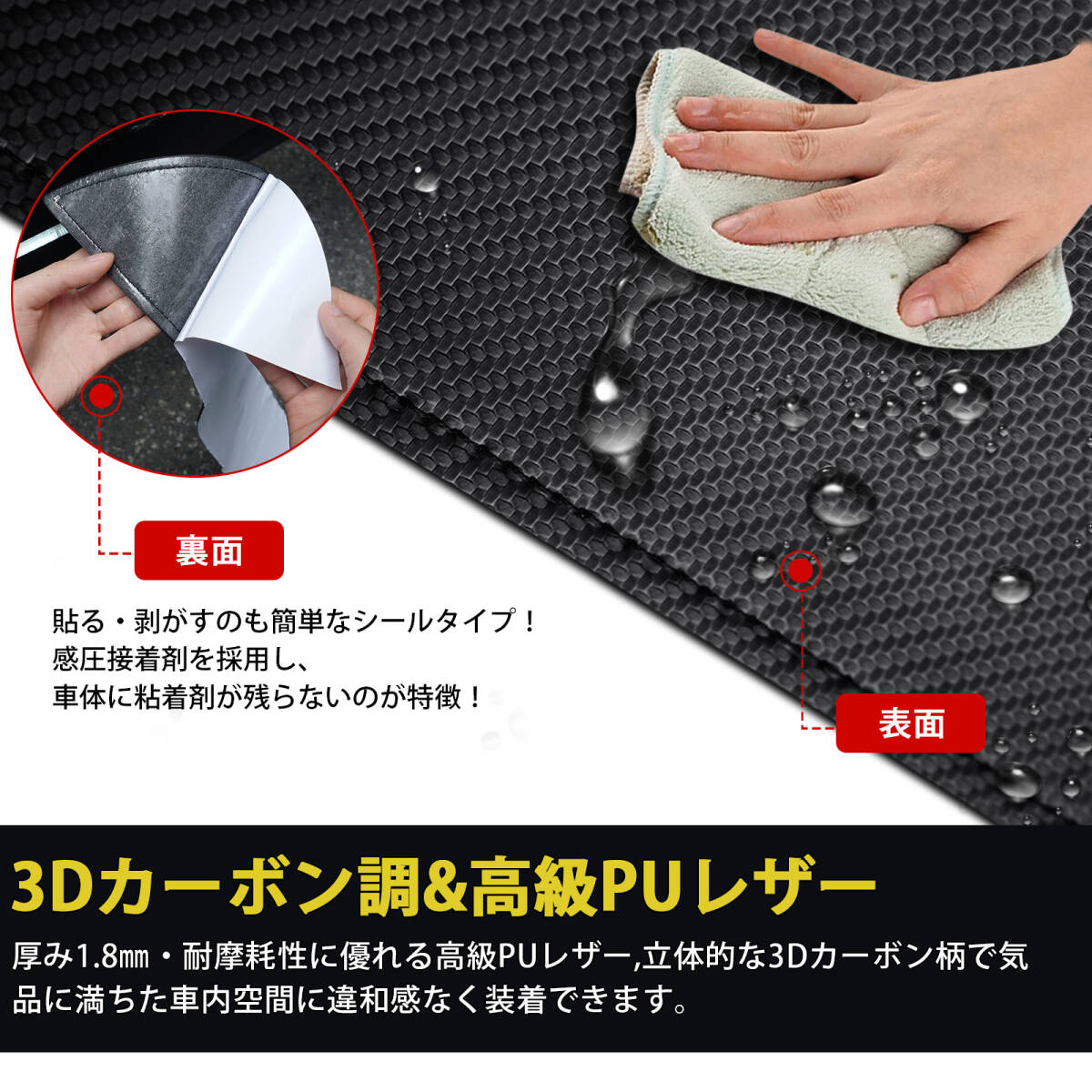 裏面

貼る・剥がすのも簡単なシールタイプ！
感圧接着剤を採用し、
車体に粘着剤が残らないのが特徴！

表面

3Dカーボン調&高級PUレザー

厚み1.8㎜・耐摩耗性に優れる高級PUレザー,立体的な3Dカーボン柄で気品に満ちた車内空間に違和感なく装着できます。