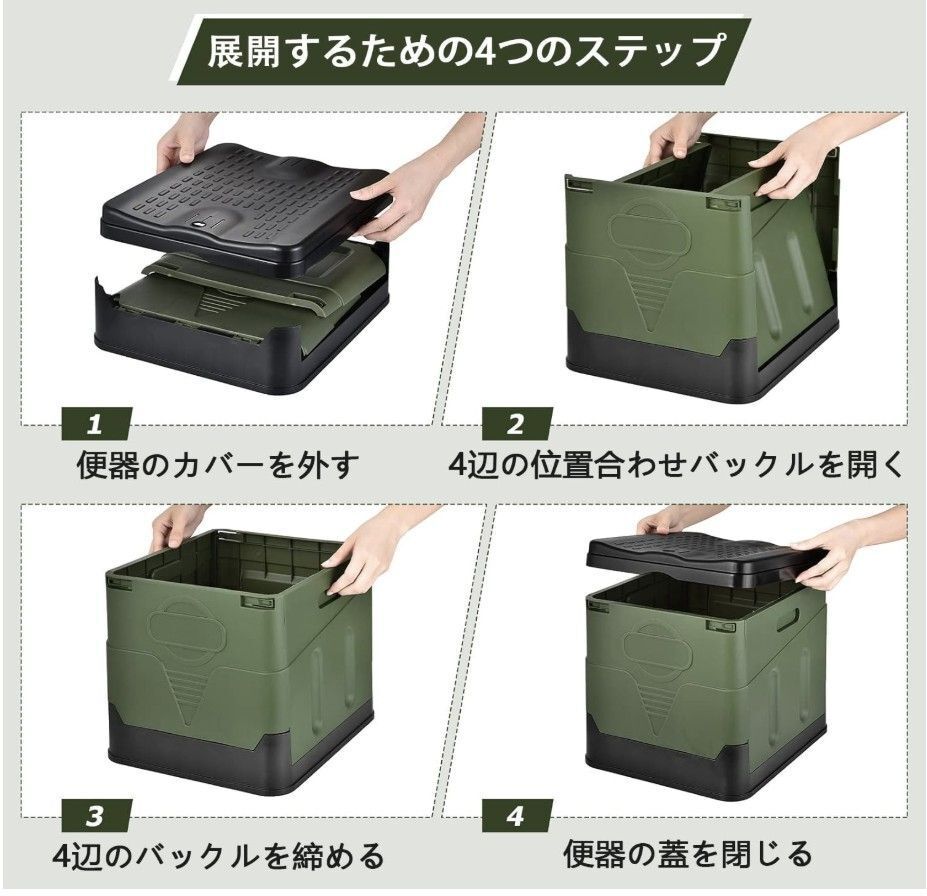 展開するための4つのステップ

1
便器のカバーを外す

2
4辺の位置合わせバックルを開く

3
4辺のバックルを締める

4
便器の蓋を閉じる