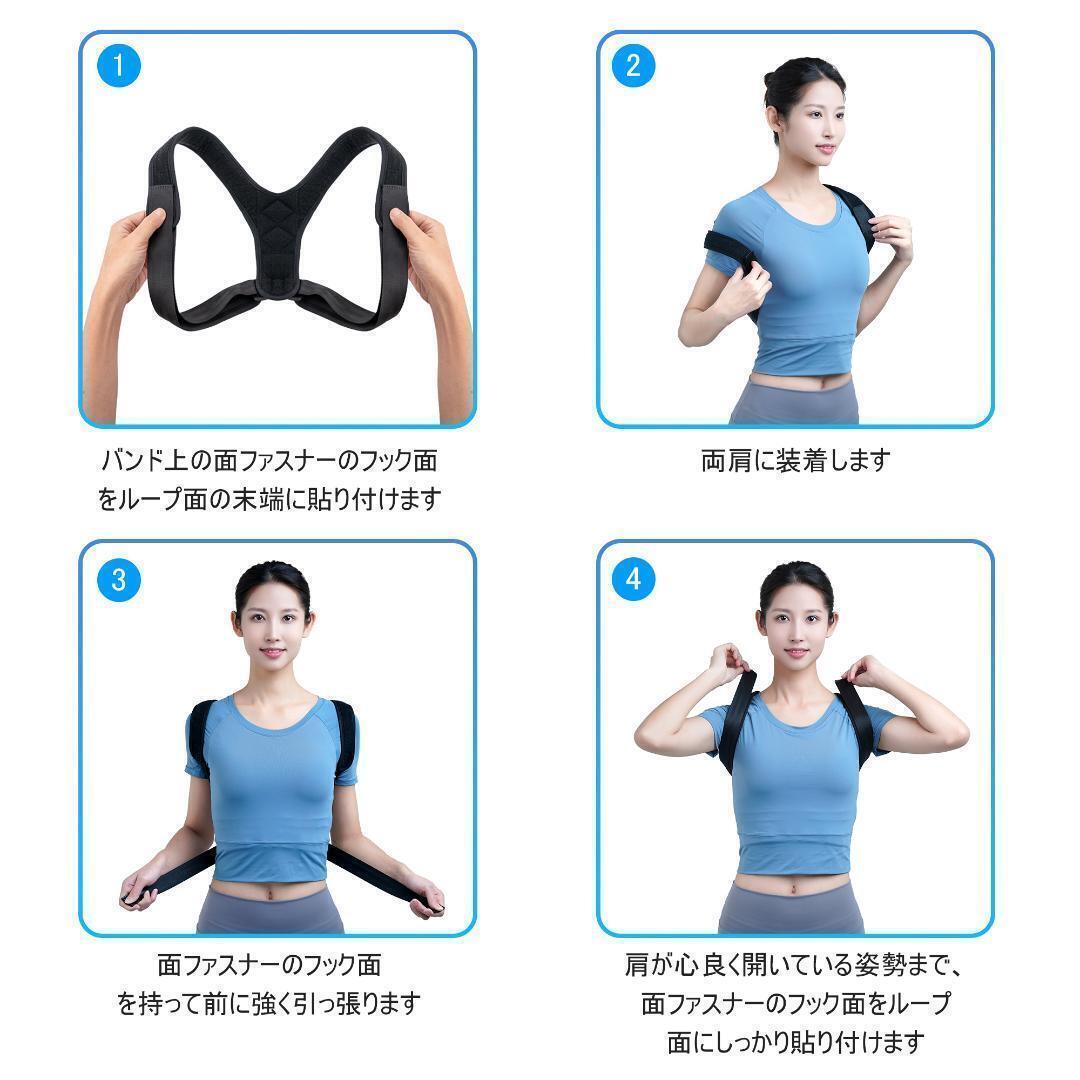 1

バンド上の面ファスナーのフック面をループ面の末端に貼り付けます

2

両肩に装着します

3

面ファスナーのフック面を持って前に強く引っ張ります

4

肩が心良く開いている姿勢まで、面ファスナーのフック面をループ面にしっかり貼り付けます