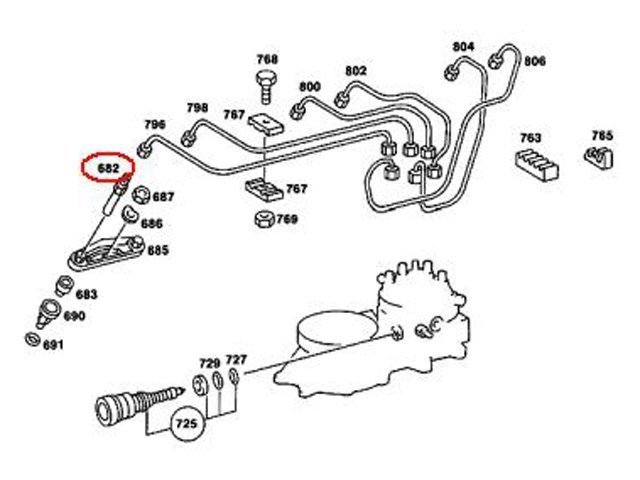 768
804
806
802
800
798
767
796
763
765
682
687
767
686
769
685
683
690
691
729
727
725