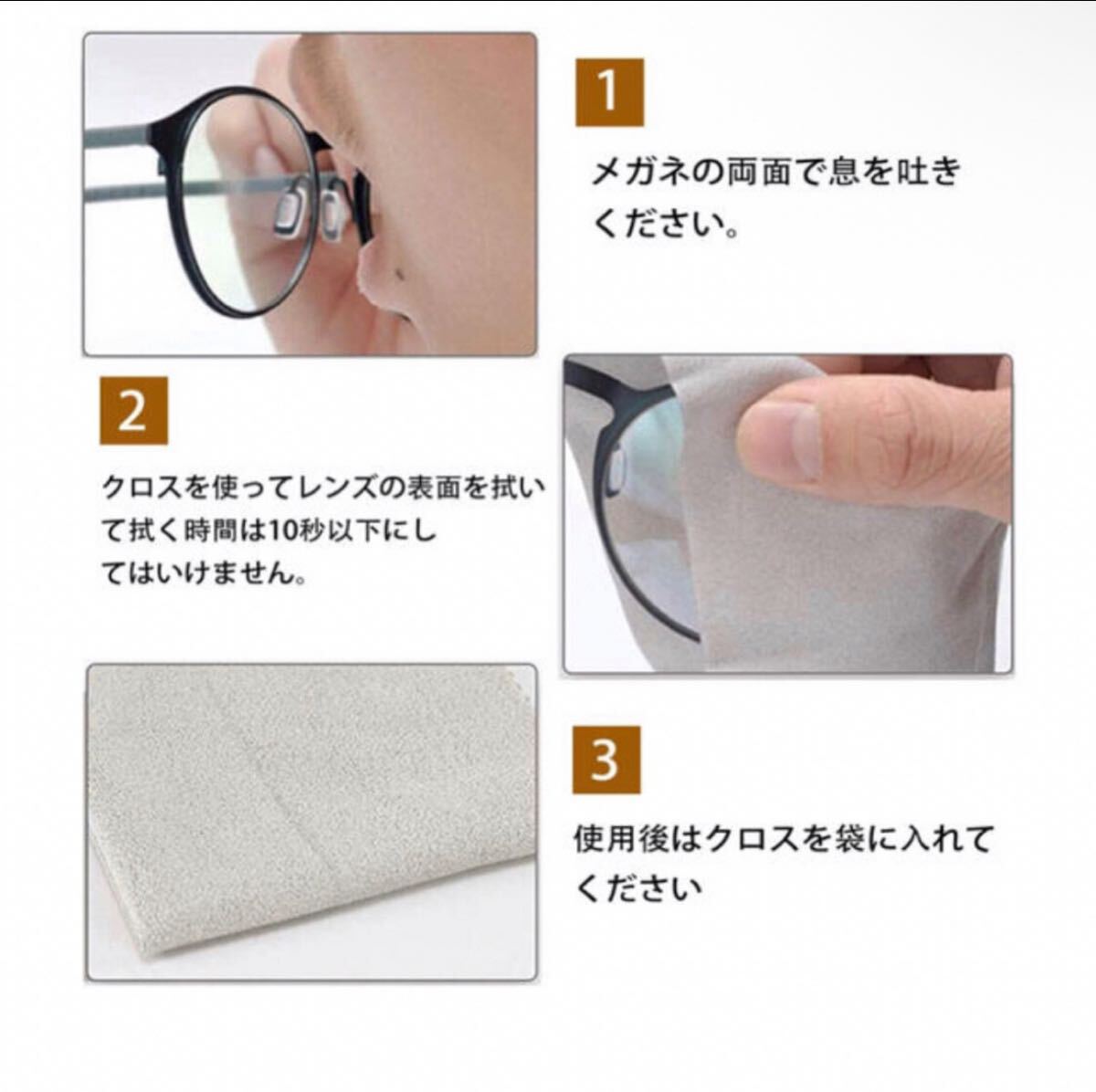 1

メガネの両面で息を吐きください。

2

クロスを使ってレンズの表面を拭いて拭く時間は10秒以下にしてはいけません。

3

使用後はクロスを袋に入れてください