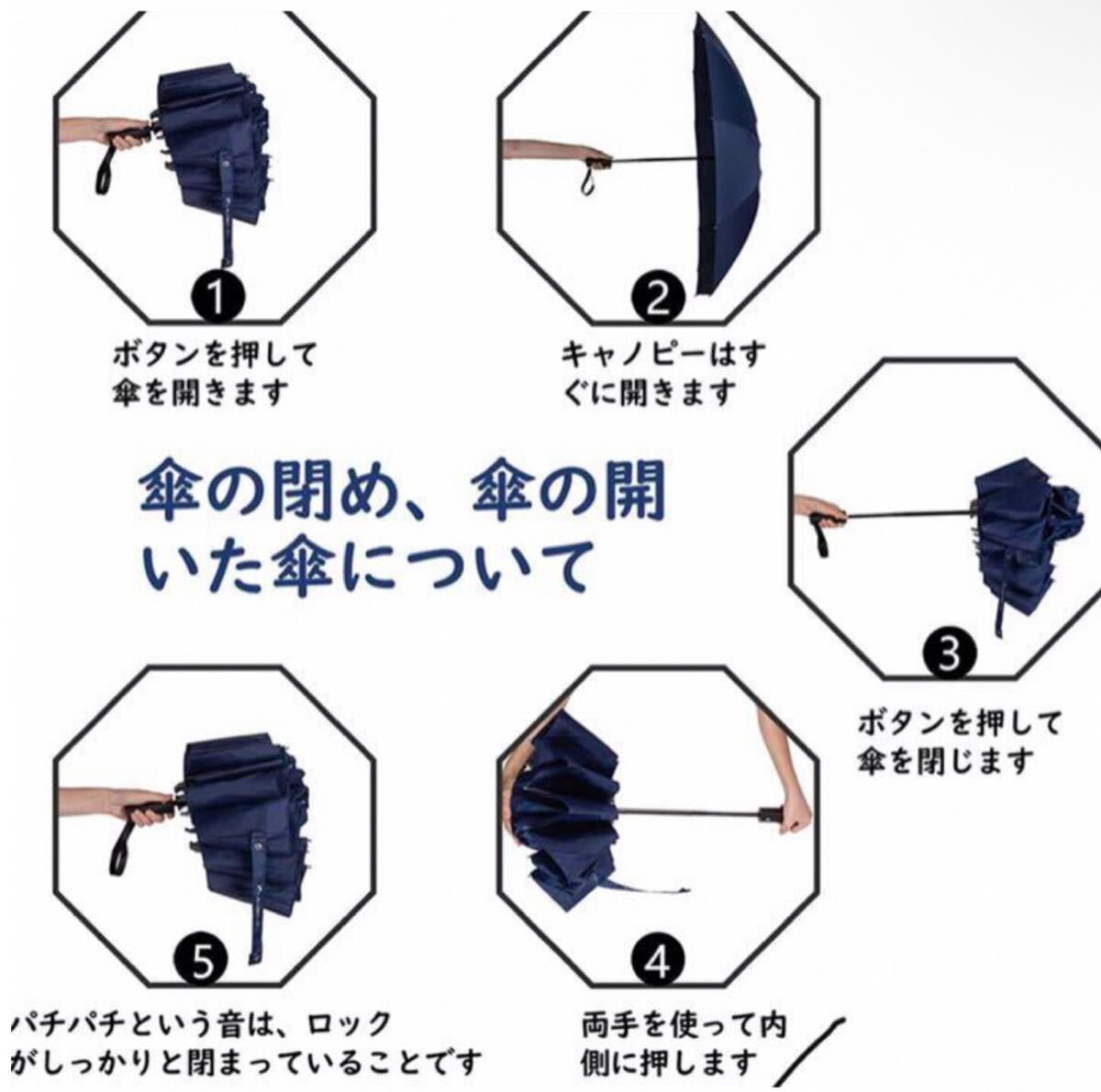 1

ボタンを押して傘を開きます

2

キャノピーはすぐに開きます

傘の閉め、傘の開いた傘について

3

ボタンを押して傘を閉じます

5

パチパチという音は、ロックがしっかりと閉まっていることです

4

両手を使って内側に押します