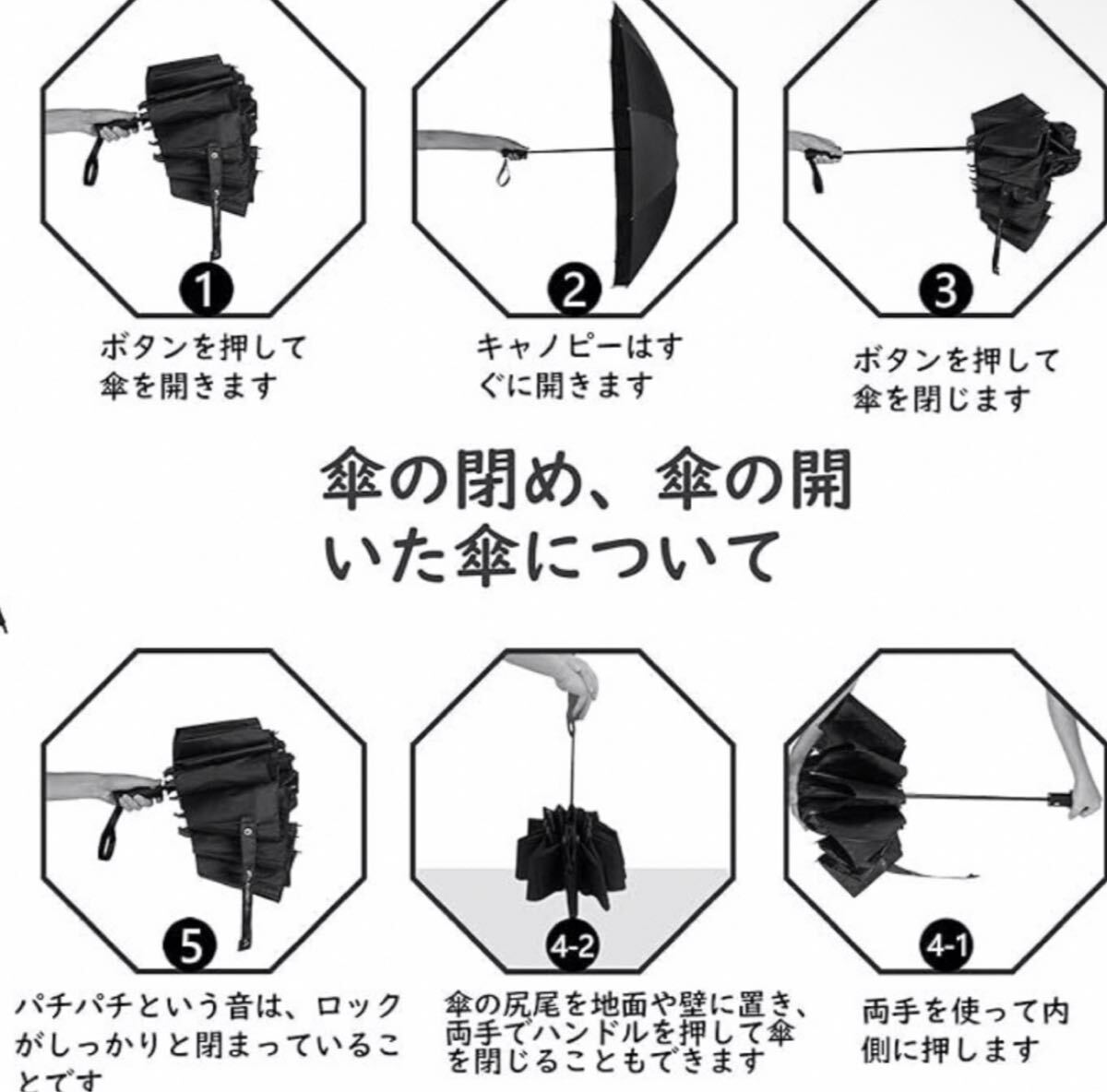 1

ボタンを押して傘を開きます

2

キャノピーはすぐに開きます

3

ボタンを押して傘を閉じます

傘の閉め、傘の開いた傘について

5

パチパチという音は、ロックがしっかりと閉まっていることです

4-2

傘の尻尾を地面や壁に置き、両手でハンドルを押して傘を閉じることもできます

4-1

両手を使って内側に押します