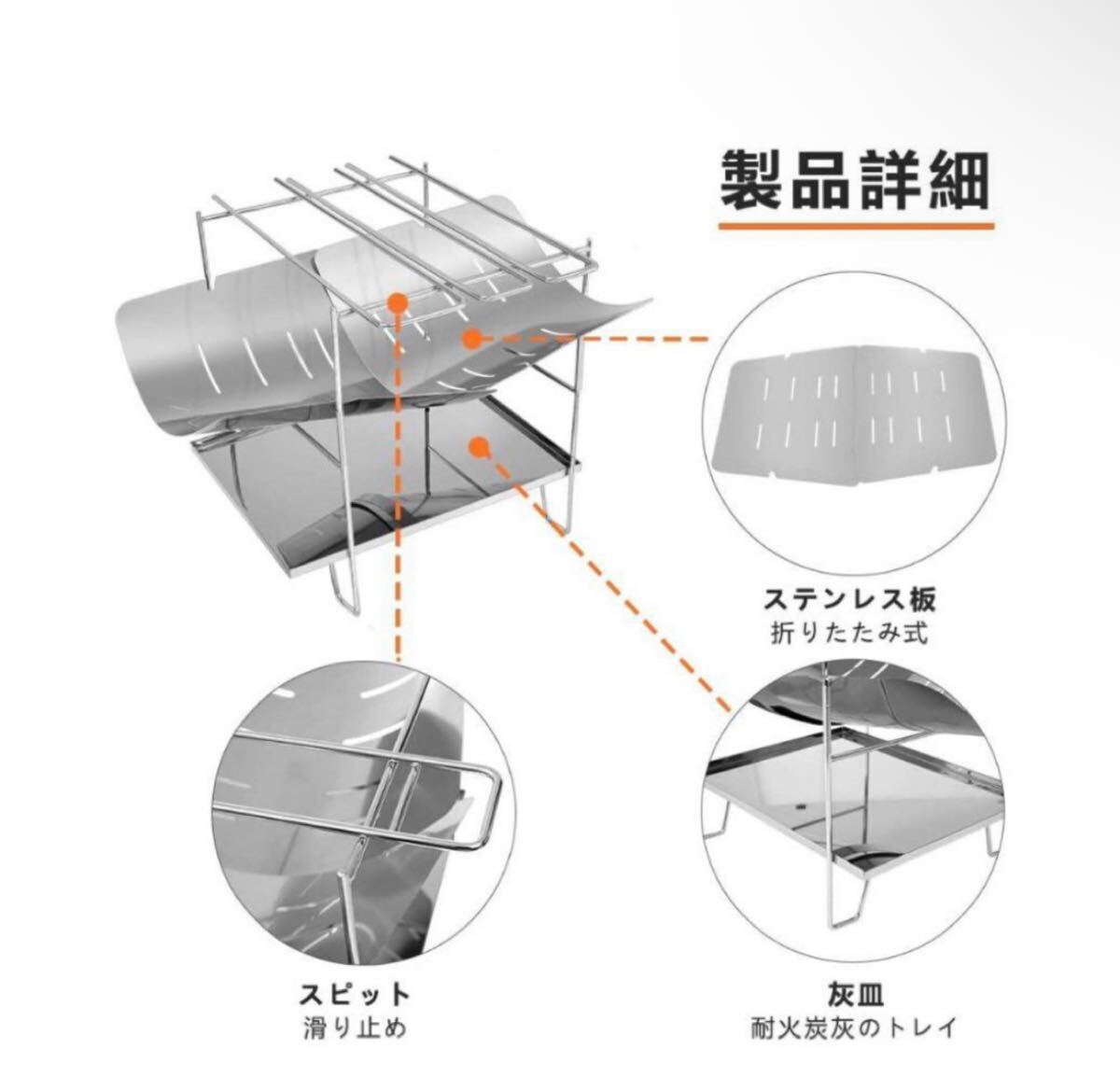 製品詳細

ステンレス板
折りたたみ式

スピット
滑り止め

灰皿
耐火炭灰のトレイ