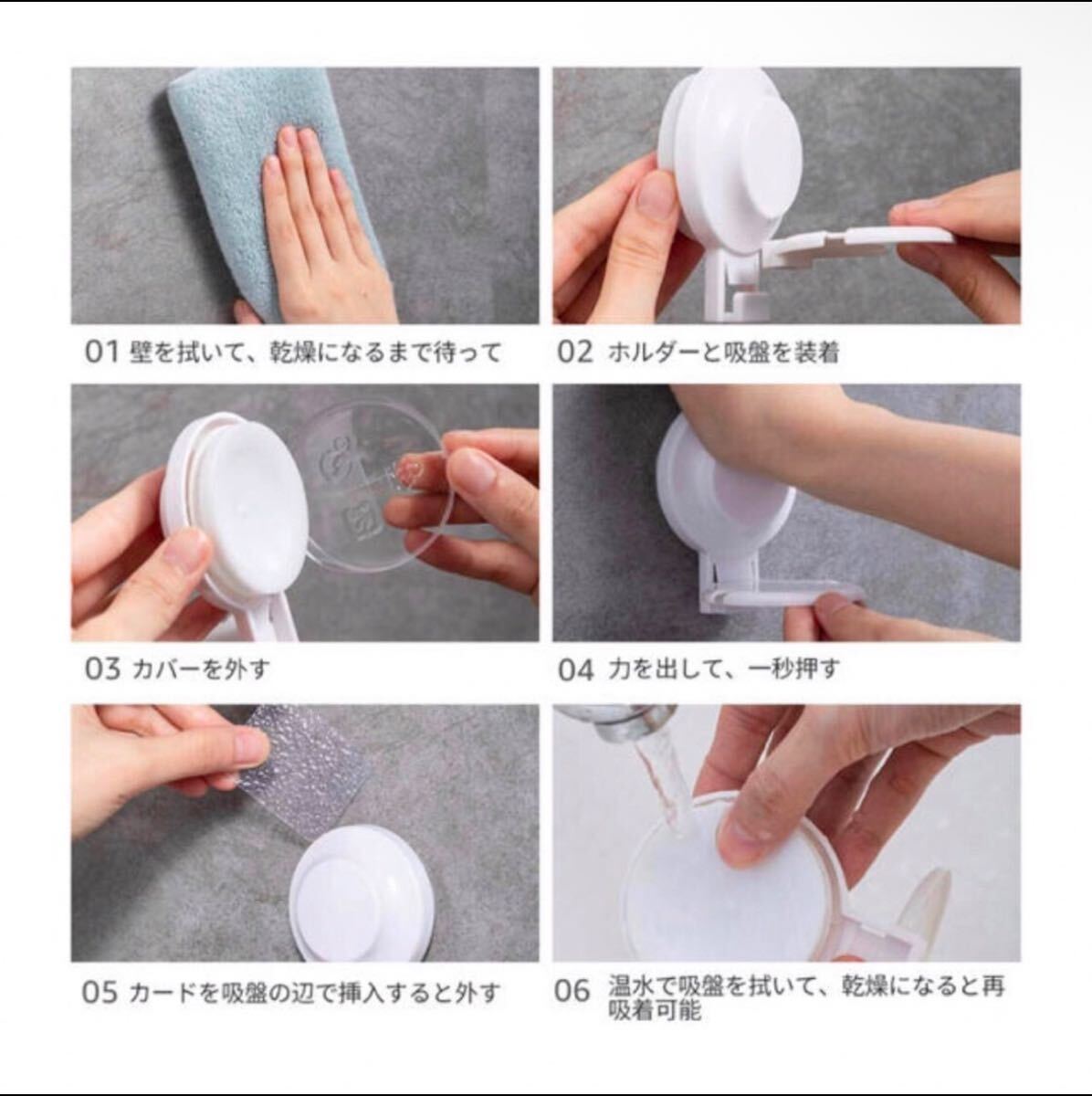 01 壁を拭いて、乾燥になるまで待って

02 ホルダーと吸盤を装着

03 カバーを外す

04 力を出して、一秒押す

05 カードを吸盤の辺で挿入すると外す

06 温水で吸盤を拭いて、乾燥になると再吸着可能