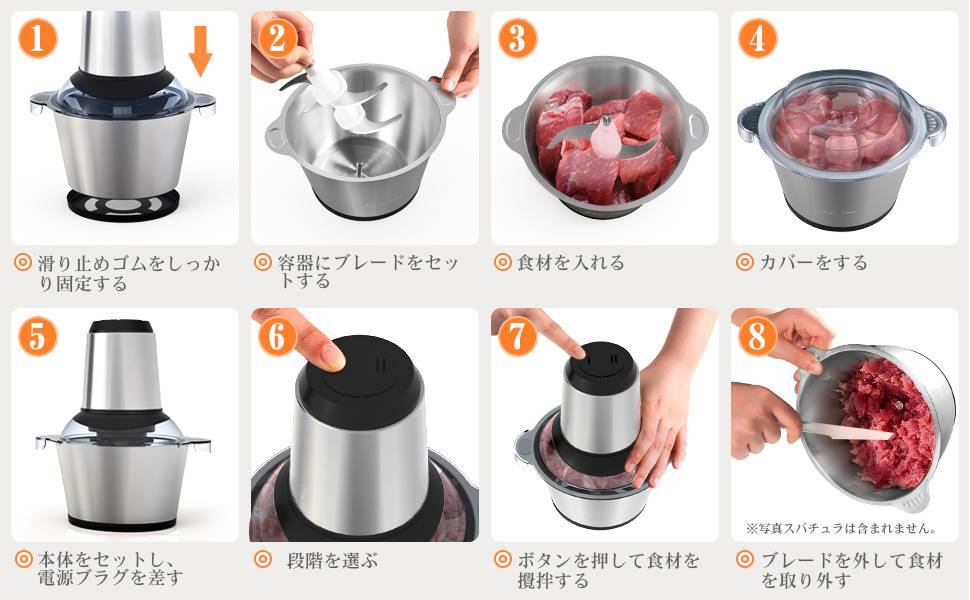 1

◎ 滑り止めゴムをしっかり固定する

2

◎ 容器にブレードをセットする

3

◎ 食材を入れる

4

◎ カバーをする

5

◎ 本体をセットし、電源プラグを差す

6

◎ 段階を選ぶ

7

◎ ボタンを押して食材を攪拌する

8

※写真スパチュラは含まれません。

◎ ブレードを外して食材を取り外す