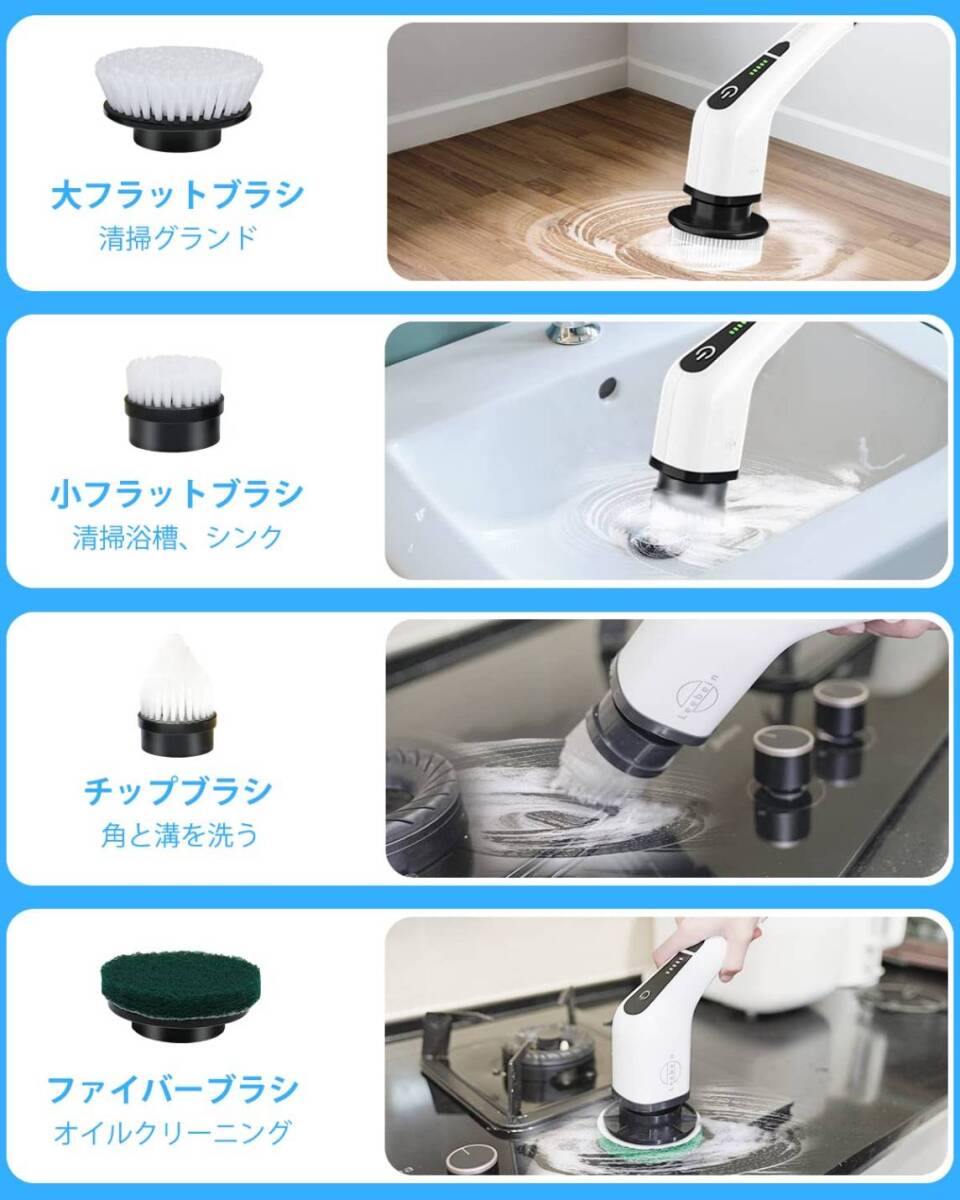 大フラットブラシ
清掃グランド

小フラットブラシ
清掃浴槽、シンク

チップブラシ
角と溝を洗う

ファイバーブラシ
オイルクリーニング