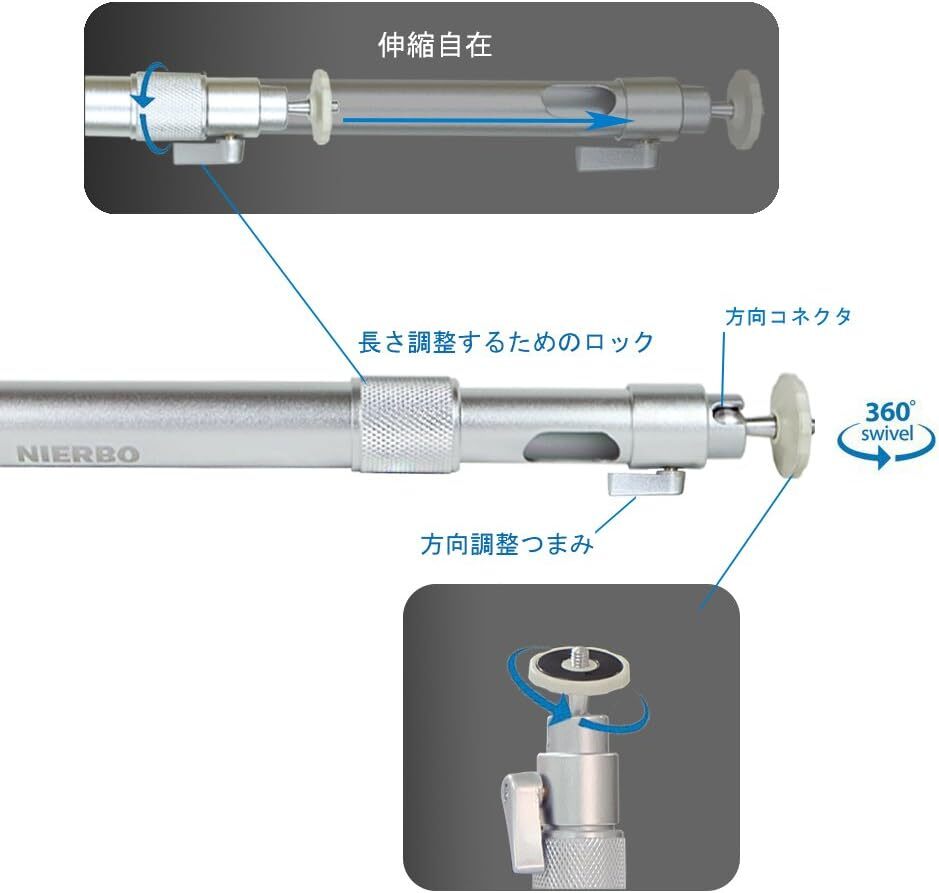 伸縮自在

長さ調整するためのロック

方向コネクタ

NIERBO

360°
swivel

方向調整つまみ