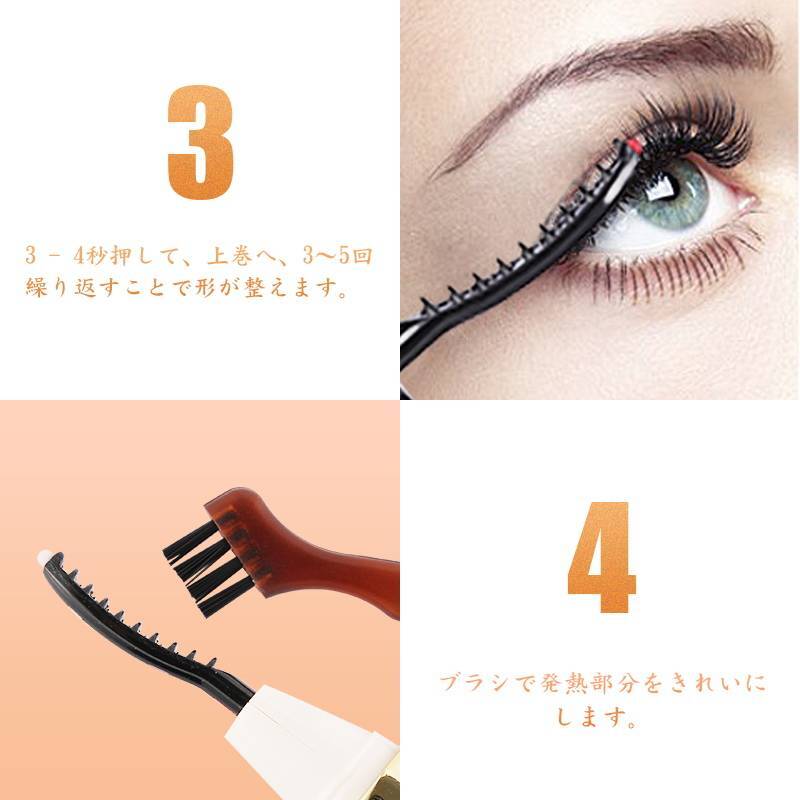 3

3 - 4秒押して、上巻へ、3~5回繰り返すことで形が整えます。

4

ブラシで発熱部分をきれいにします。