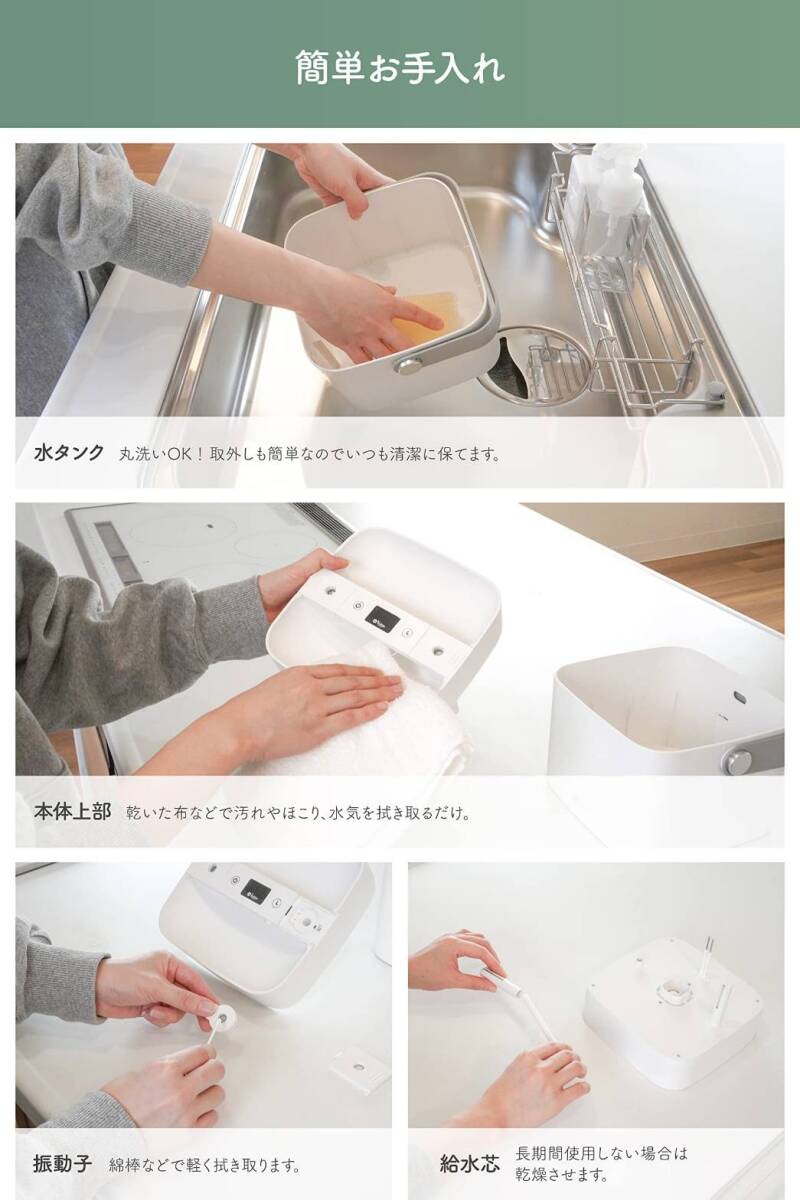 簡単お手入れ

水タンク　丸洗いOK！取外しも簡単なのでいつも清潔に保てます。

本体上部　乾いた布などで汚れやほこり、水気を拭き取るだけ。

振動子　綿棒などで軽く拭き取ります。

給水芯　長期間使用しない場合は乾燥させます。