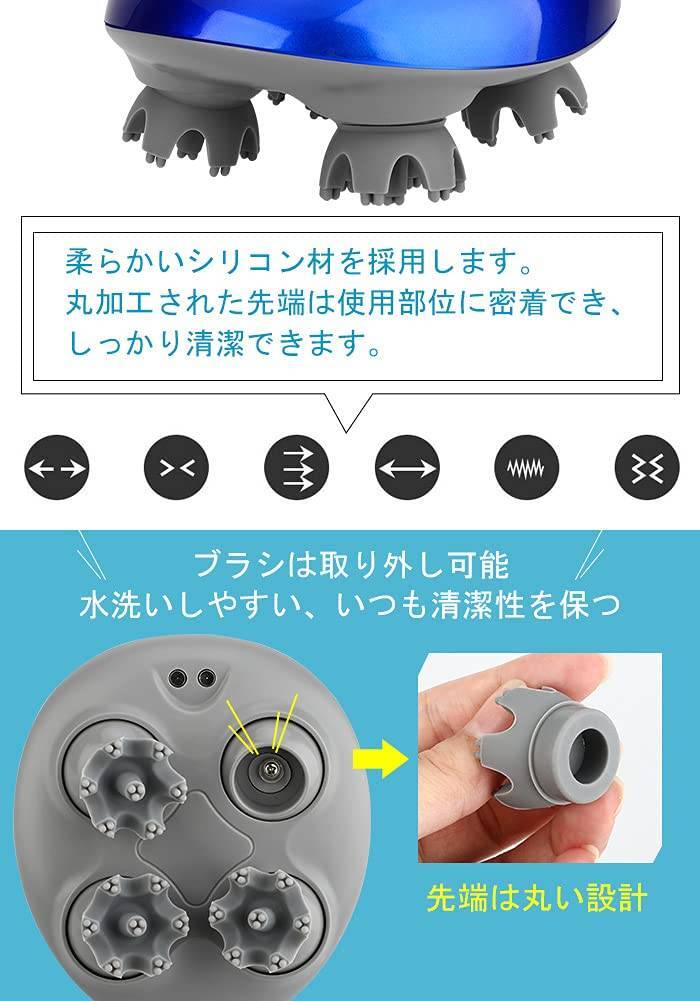 柔らかいシリコン材を採用します。
丸加工された先端は使用部位に密着でき、
しっかり清潔できます。

ブラシは取り外し可能
水洗いしやすい、いつも清潔性を保つ

先端は丸い設計