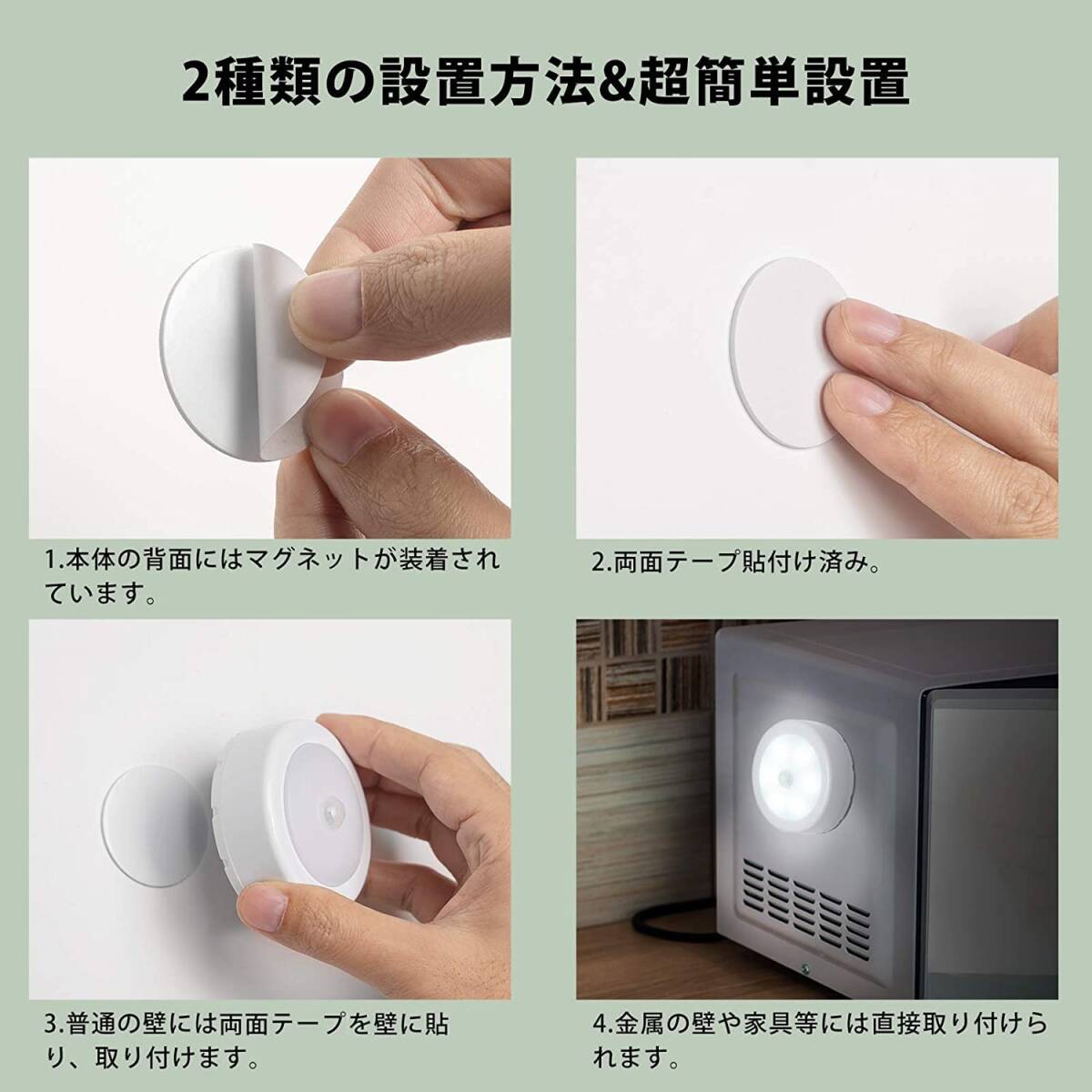 2種類の設置方法&超簡単設置

1.本体の背面にはマグネットが装着されています。

2.両面テープ貼付け済み。

3.普通の壁には両面テープを壁に貼り、取り付けます。

4.金属の壁や家具等には直接取り付けられます。