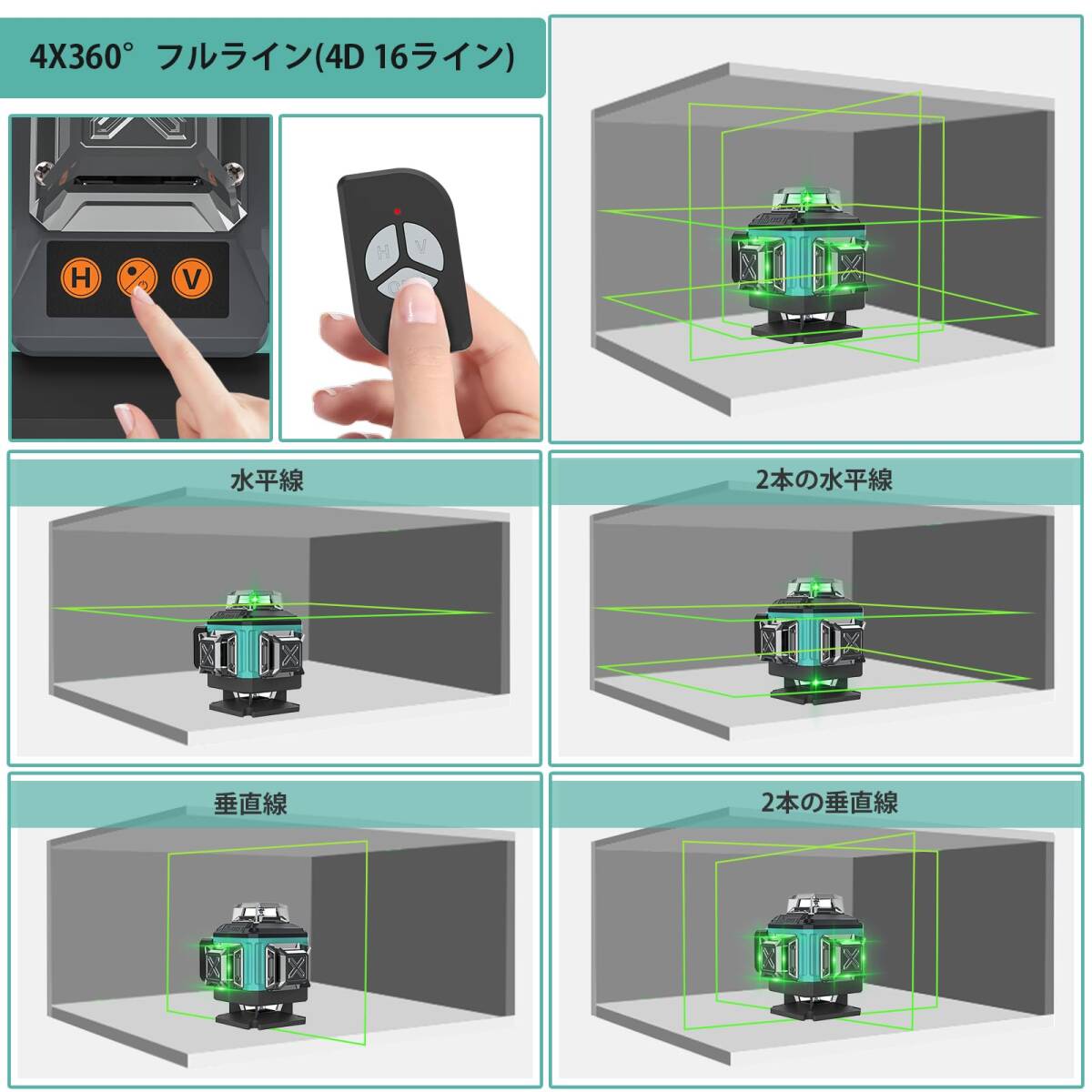 4X360° フルライン(4D 16ライン)

H

V

H

V

水平線

2本の水平線

垂直線

2本の垂直線