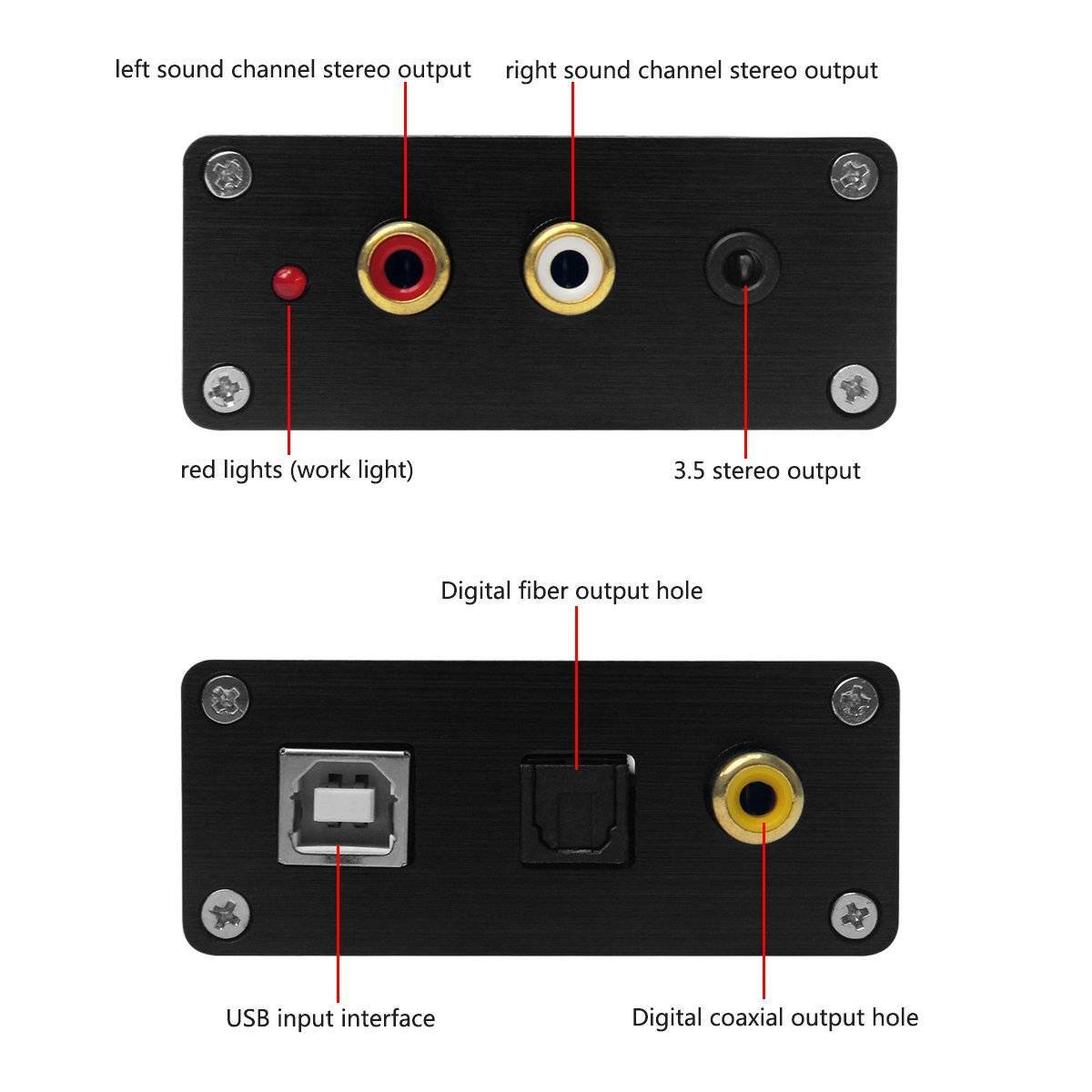 left sound channel stereo output

right sound channel stereo output

red lights (work light)

3.5 stereo output

Digital fiber output hole

USB input interface

Digital coaxial output hole