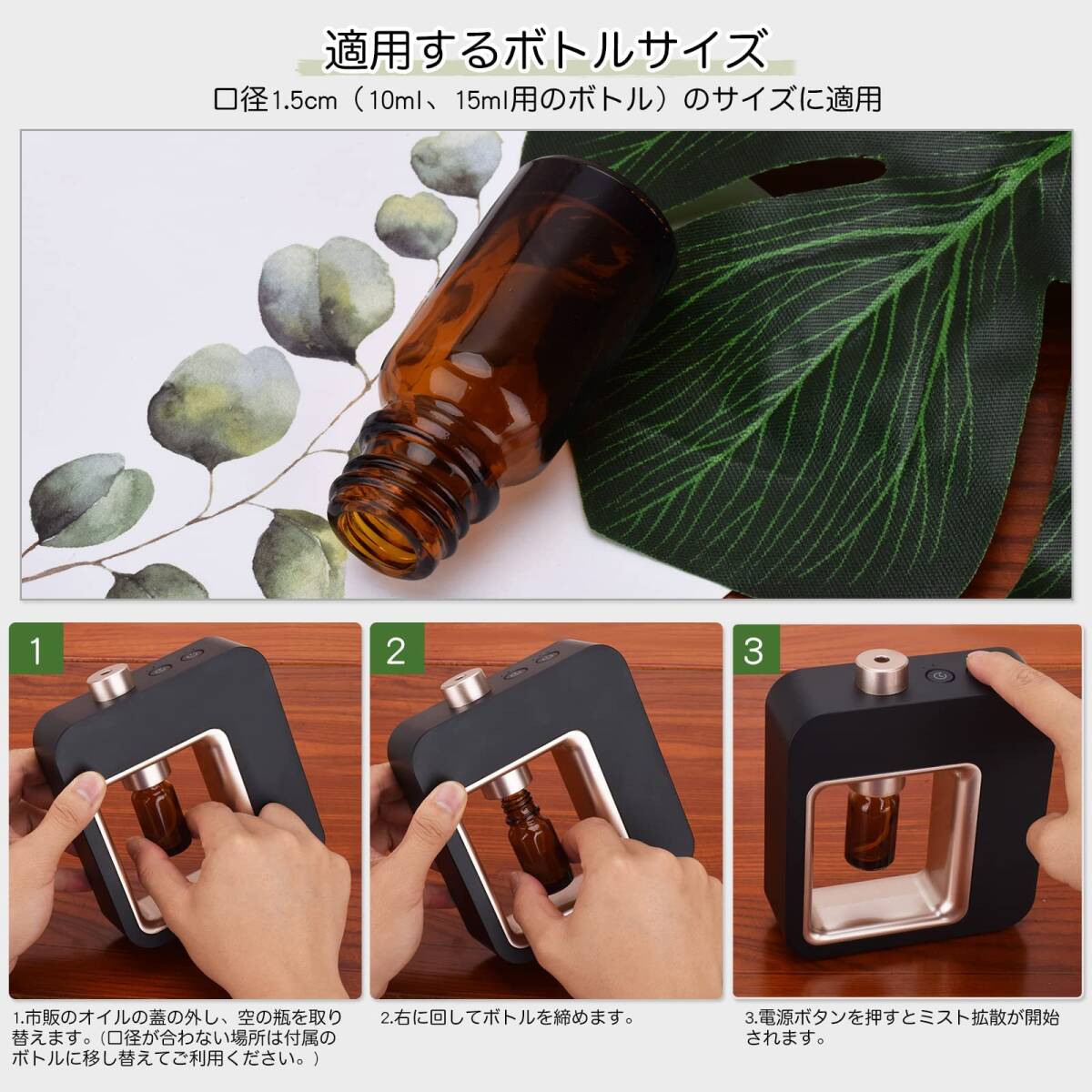 適用するボトルサイズ

口径1.5cm（10ml、15ml用のボトル）のサイズに適用

1

2

3

1.市販のオイルの蓋の外し、空の瓶を取り替えます。(口径が合わない場所は付属のボトルに移し替えてご利用ください。)

2.右に回してボトルを締めます。

3.電源ボタンを押すとミスト拡散が開始されます。