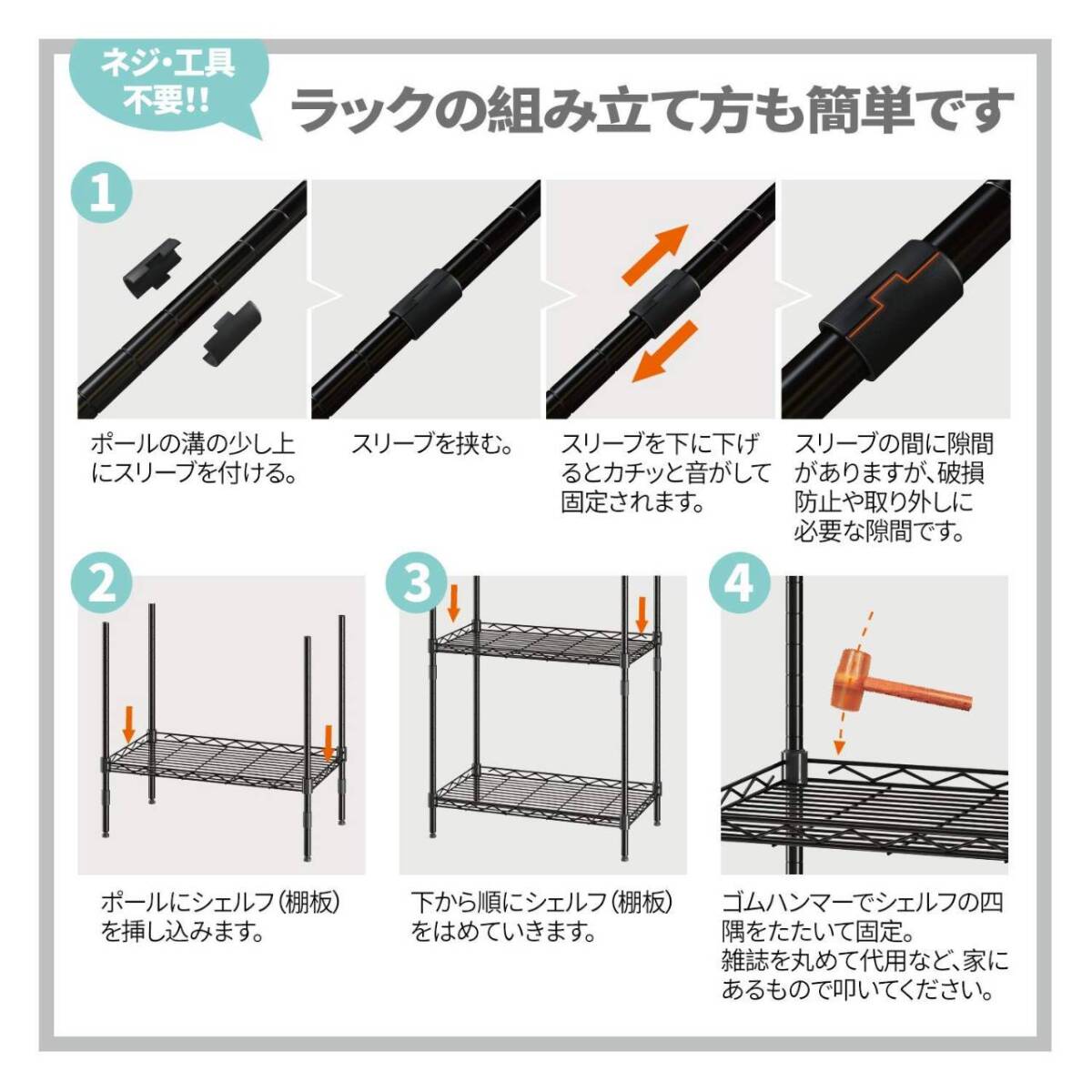 ネジ・工具不要!!

ラックの組み立て方も簡単です

1

ポールの溝の少し上にスリーブを付ける。

スリーブを挟む。

スリーブを下に下げるとカチッと音がして固定されます。

スリーブの間に隙間がありますが、破損防止や取り外しに必要な隙間です。

2

ポールにシェルフ（棚板）を挿し込みます。

3

下から順にシェルフ（棚板）をはめていきます。

4

ゴムハンマーでシェルフの四隅をたたいて固定。
雑誌を丸めて代用など、家にあるもので叩いてください。