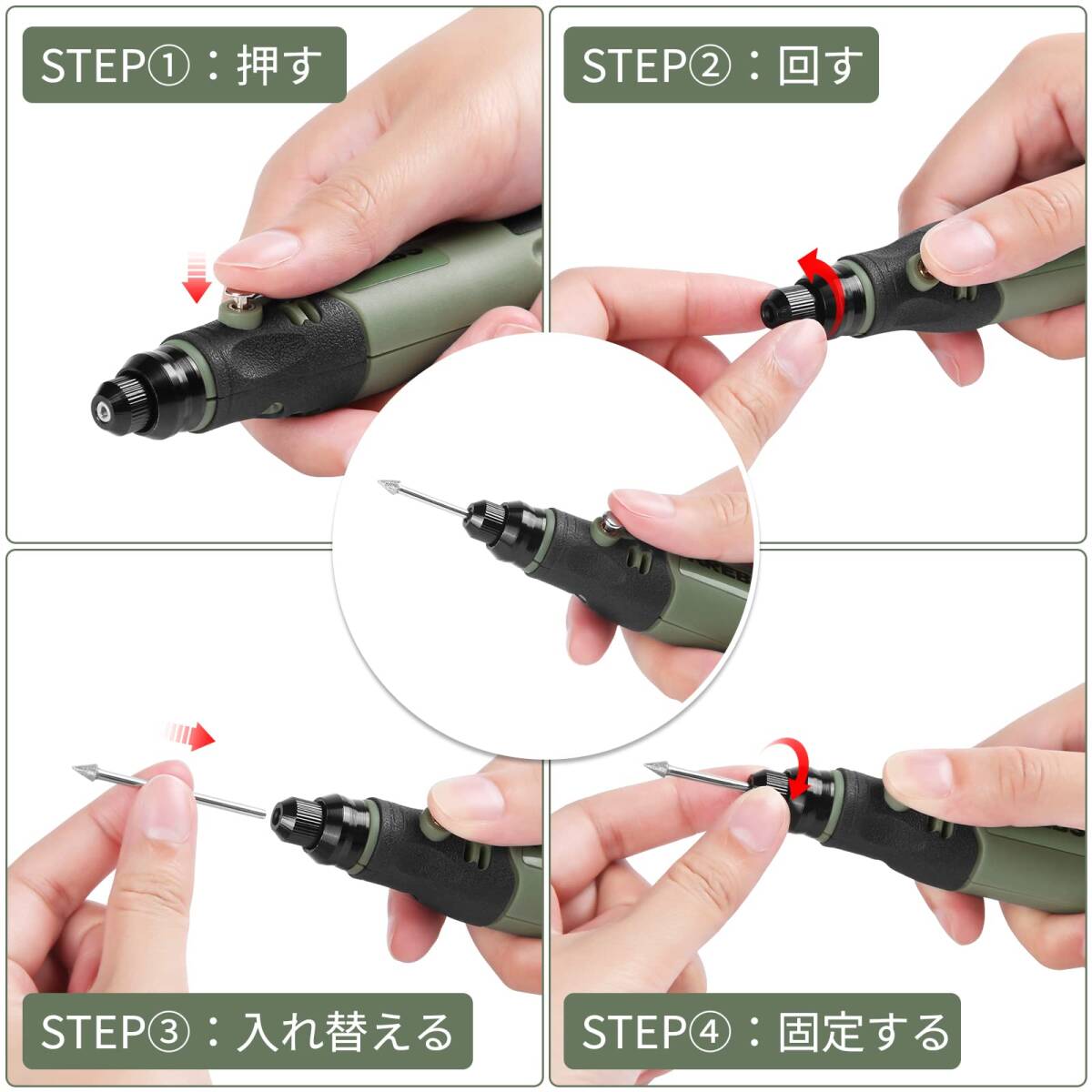 STEP①：押す

STEP②：回す

STEP③：入れ替える

STEP④：固定する