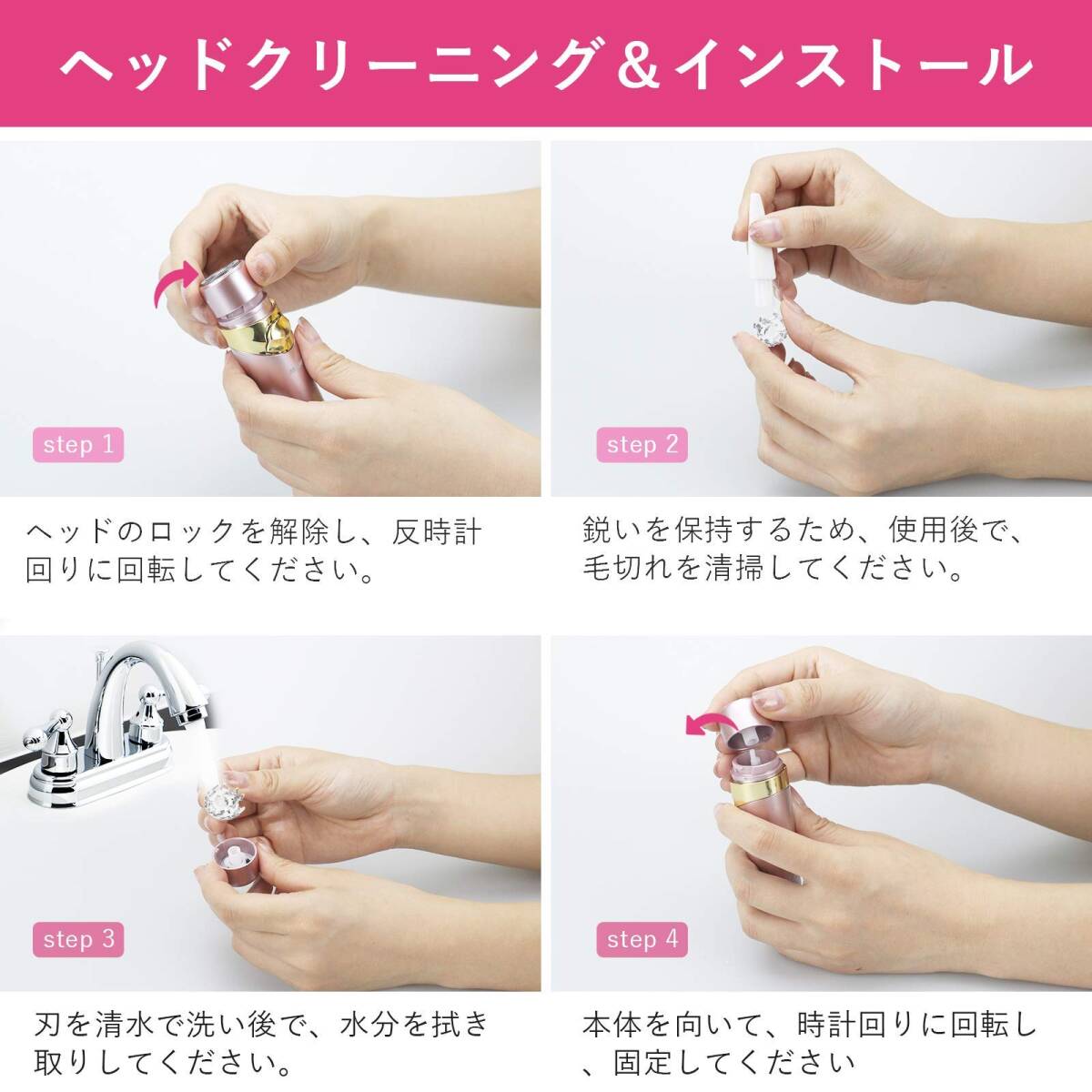 ヘッドクリーニング＆インストール

step 1

ヘッドのロックを解除し、反時計回りに回転してください。

step 2

鋭いを保持するため、使用後で、毛切れを清掃してください。

step 3

刃を清水で洗い後で、水分を拭き取りしてください。

step 4

本体を向いて、時計回りに回転し、固定してください