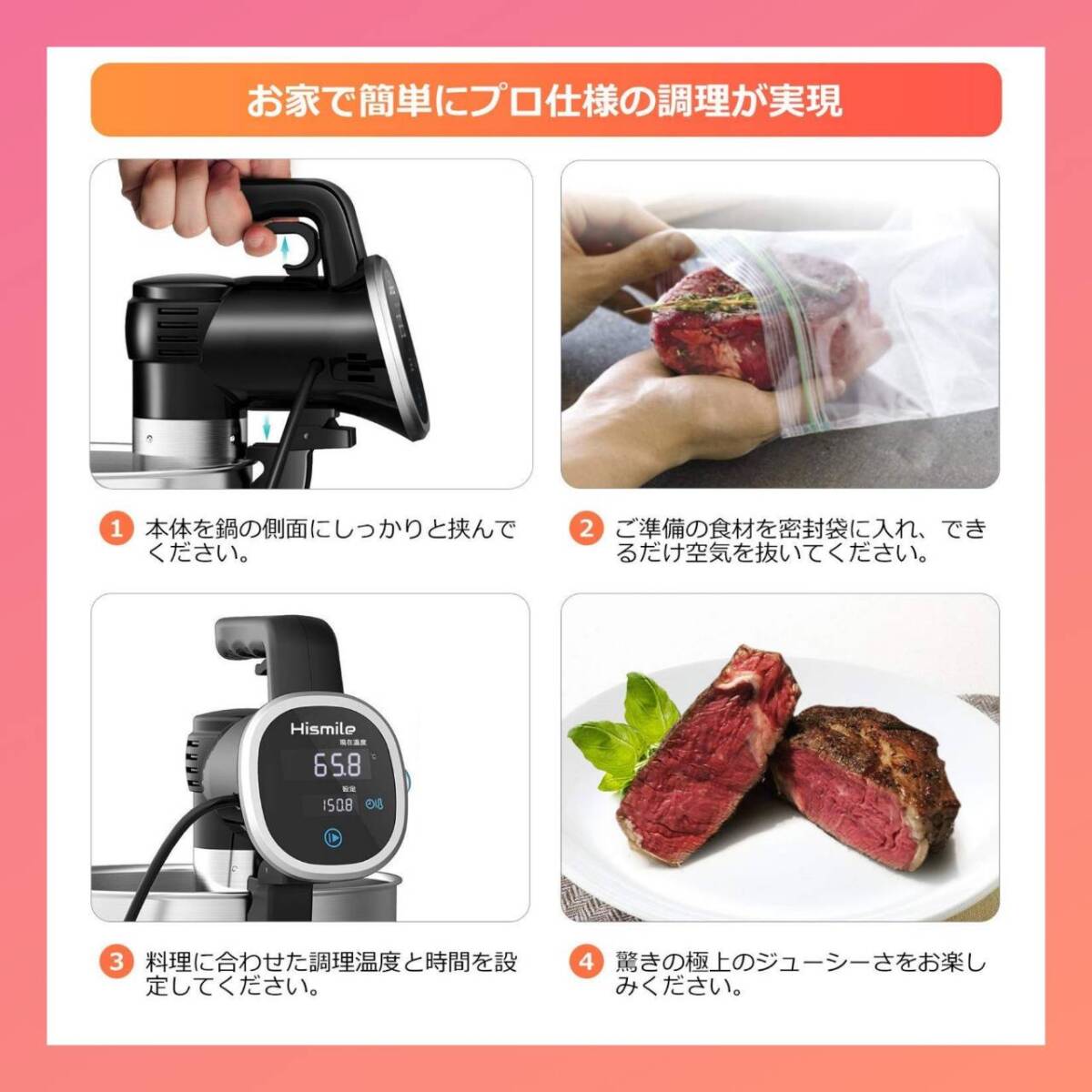 お家で簡単にプロ仕様の調理が実現

1 本体を鍋の側面にしっかりと挟んでください。

2 ご準備の食材を密封袋に入れ、できるだけ空気を抜いてください。

Hismile
現在温度
65.8 ℃
設定
150.8

3 料理に合わせた調理温度と時間を設定してください。

4 驚きの極上のジューシーさをお楽しみください。