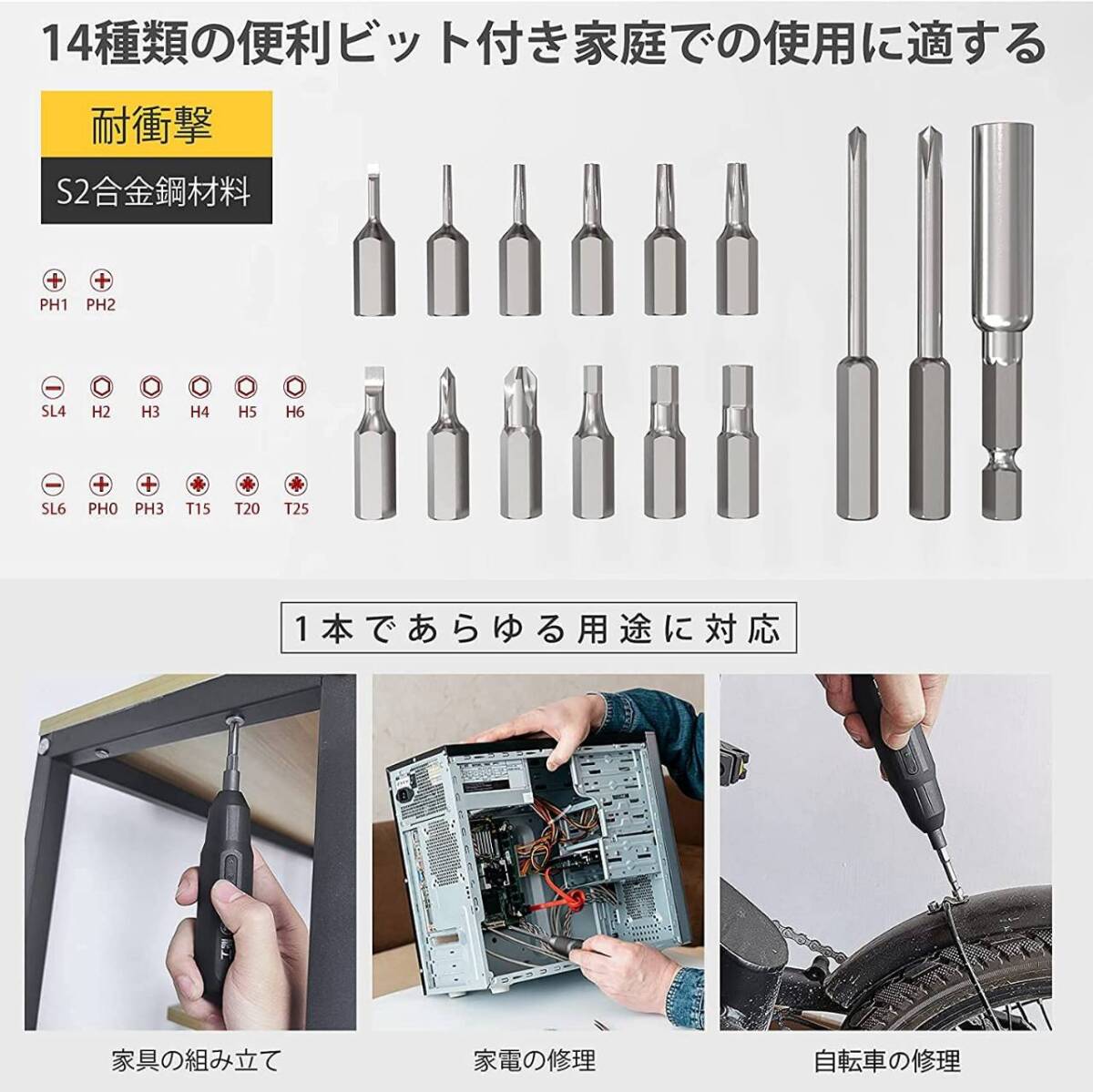 14種類の便利ビット付き家庭での使用に適する

耐衝撃

S2合金鋼材料

PH1 PH2

SL4 H2 H3 H4 H5 H6

SL6 PH0 PH3 T15 T20 T25

1本であらゆる用途に対応

家具の組み立て

家電の修理

自転車の修理