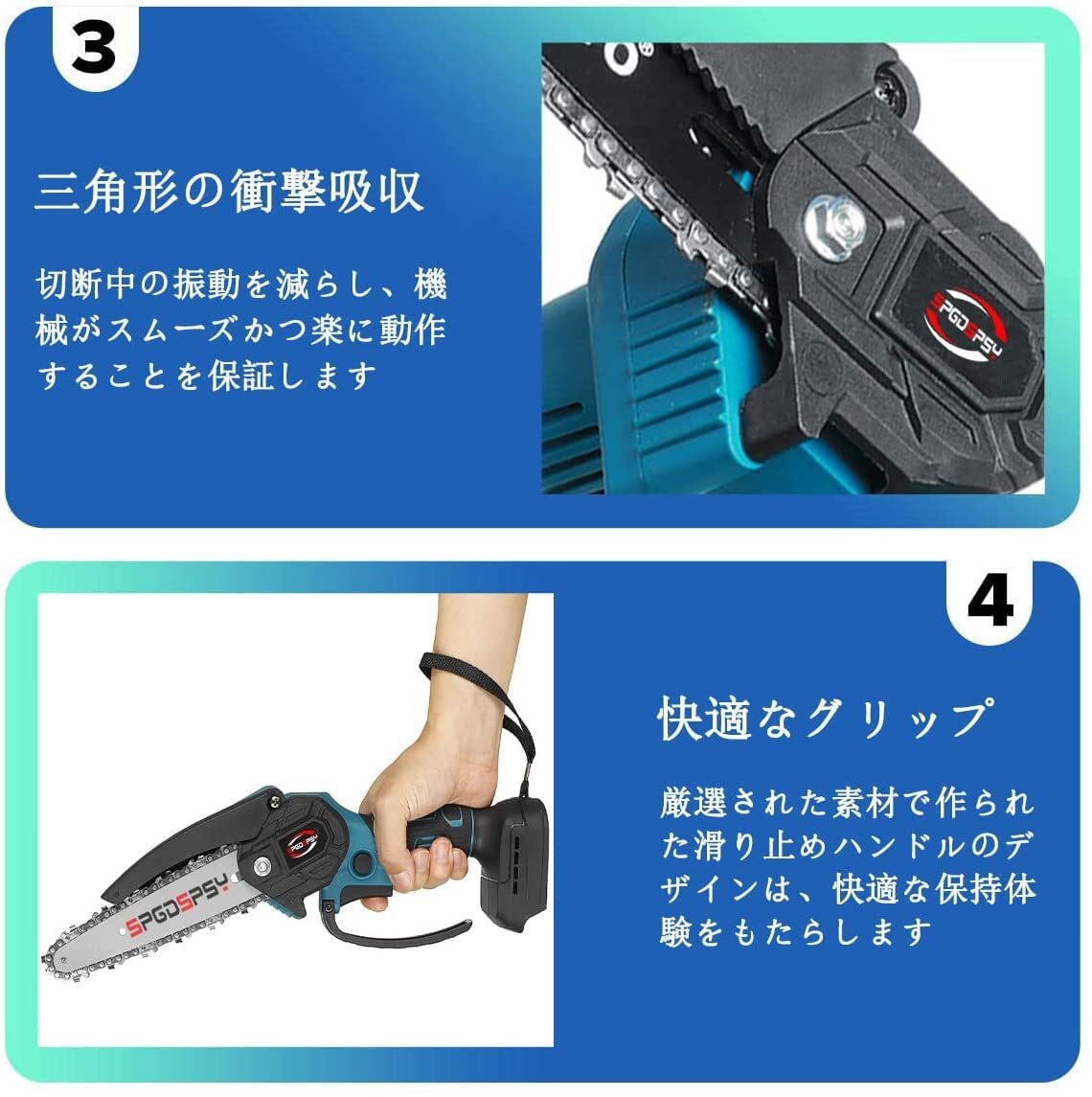 3

三角形の衝撃吸収

切断中の振動を減らし、機械がスムーズかつ楽に動作することを保証します

SPGDSPSY

4

快適なグリップ

厳選された素材で作られた滑り止めハンドルのデザインは、快適な保持体験をもたらします

SPGDSPSY

SPGDSPSY