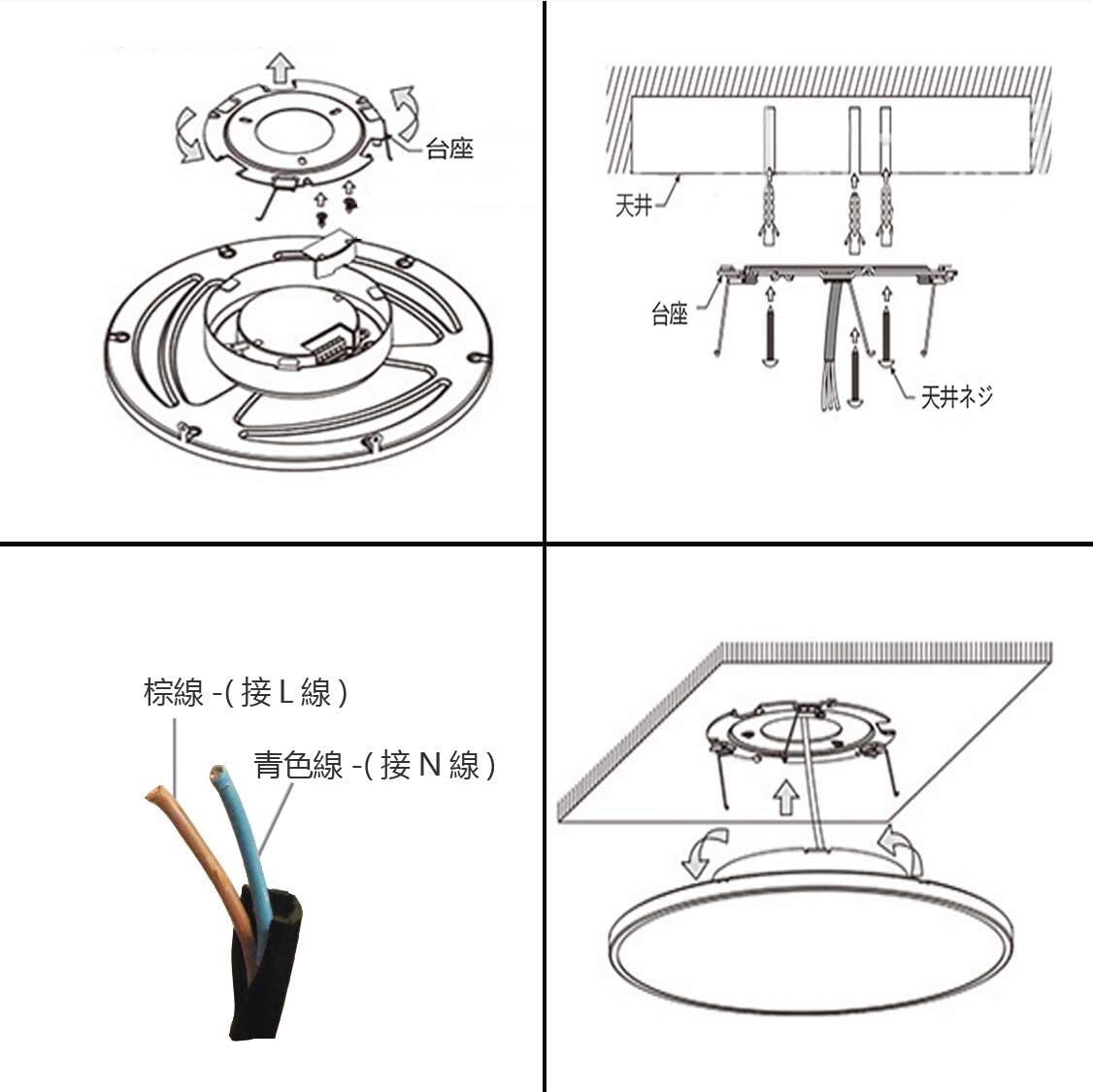 台座

天井

台座

天井ネジ

棕線 -( 接 L 線 )

青色線 -( 接 N 線 )