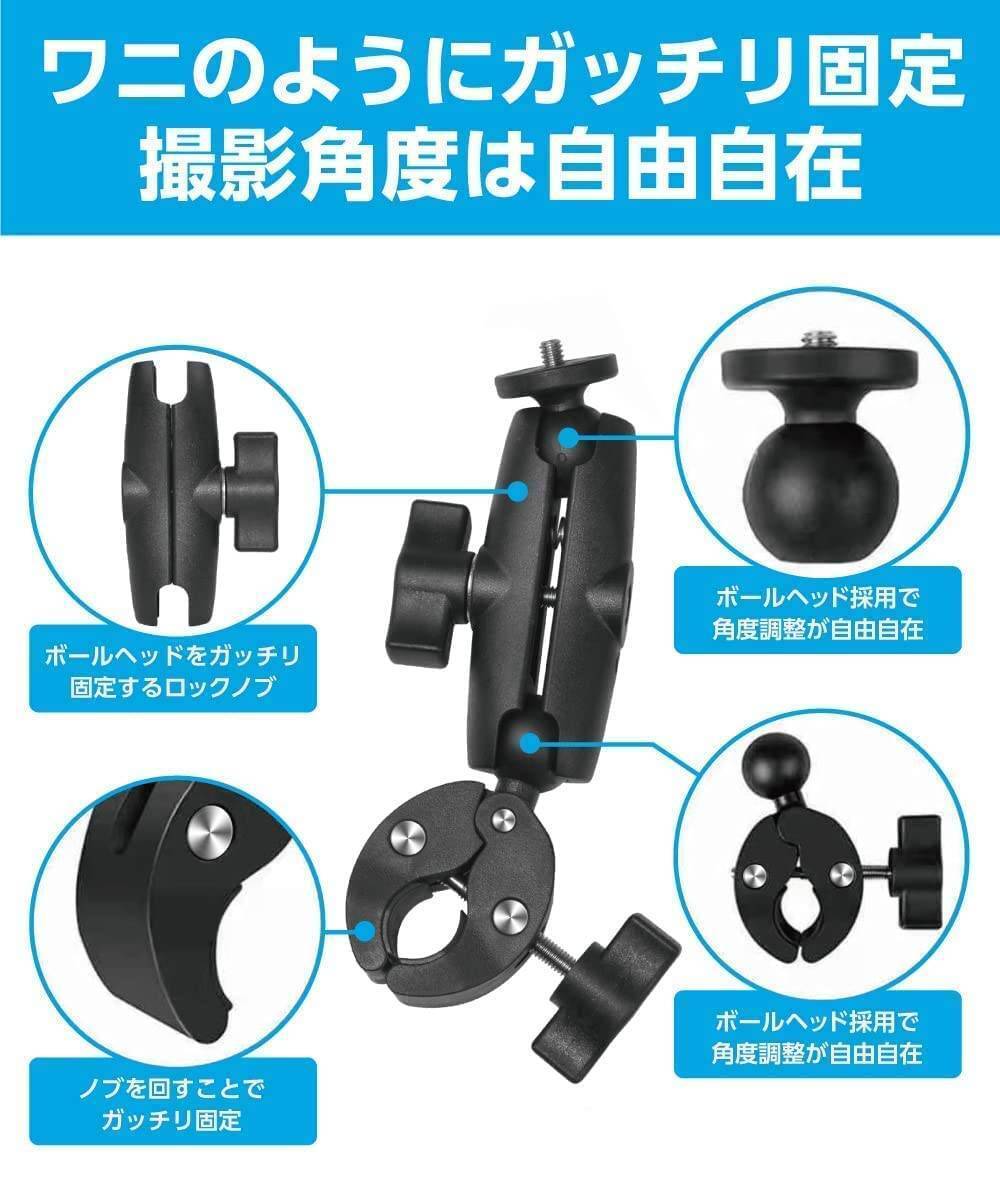 ワニのようにガッチリ固定
撮影角度は自由自在

ボールヘッドをガッチリ
固定するロックノブ

ボールヘッド採用で
角度調整が自由自在

ノブを回すことで
ガッチリ固定

ボールヘッド採用で
角度調整が自由自在