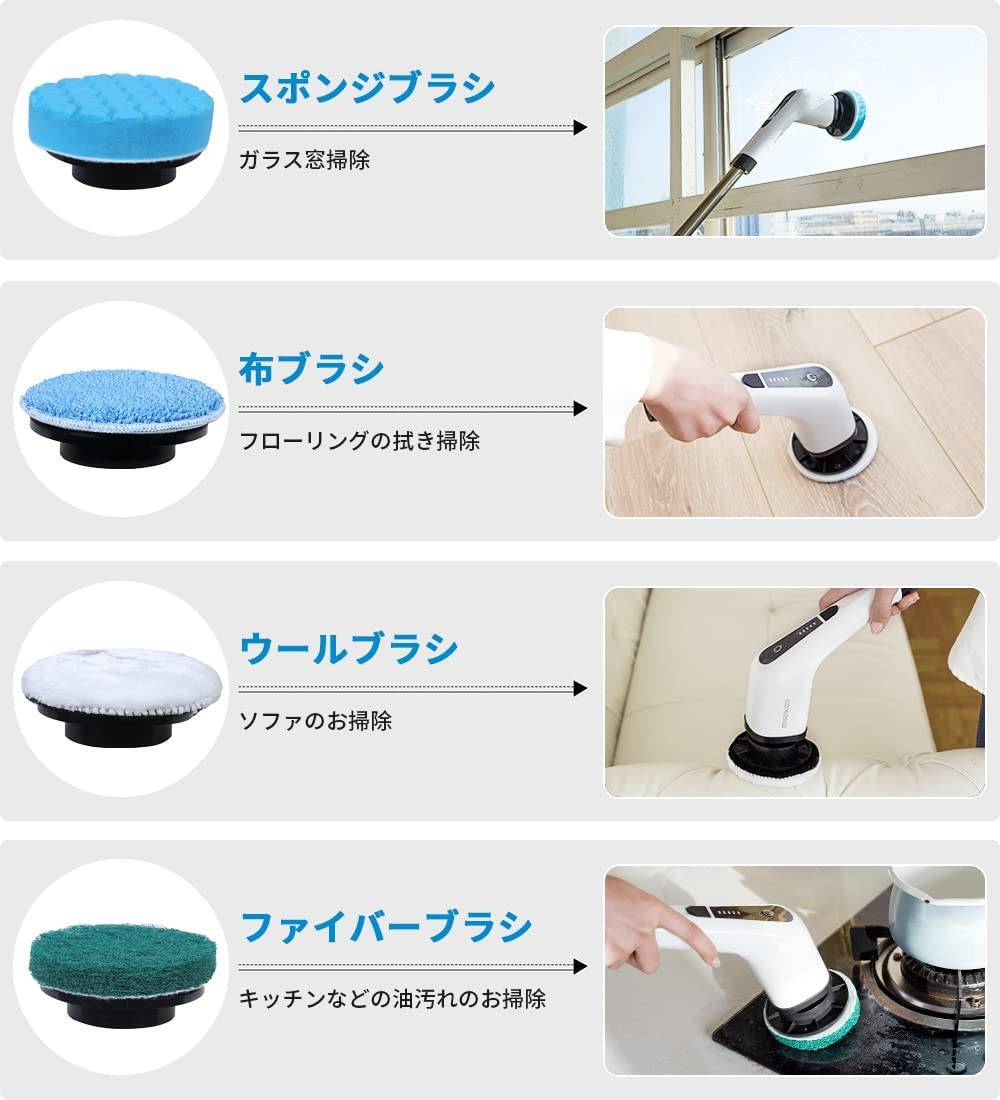 スポンジブラシ

ガラス窓掃除

布ブラシ

フローリングの拭き掃除

ウールブラシ

ソファのお掃除

ファイバーブラシ

キッチンなどの油汚れのお掃除