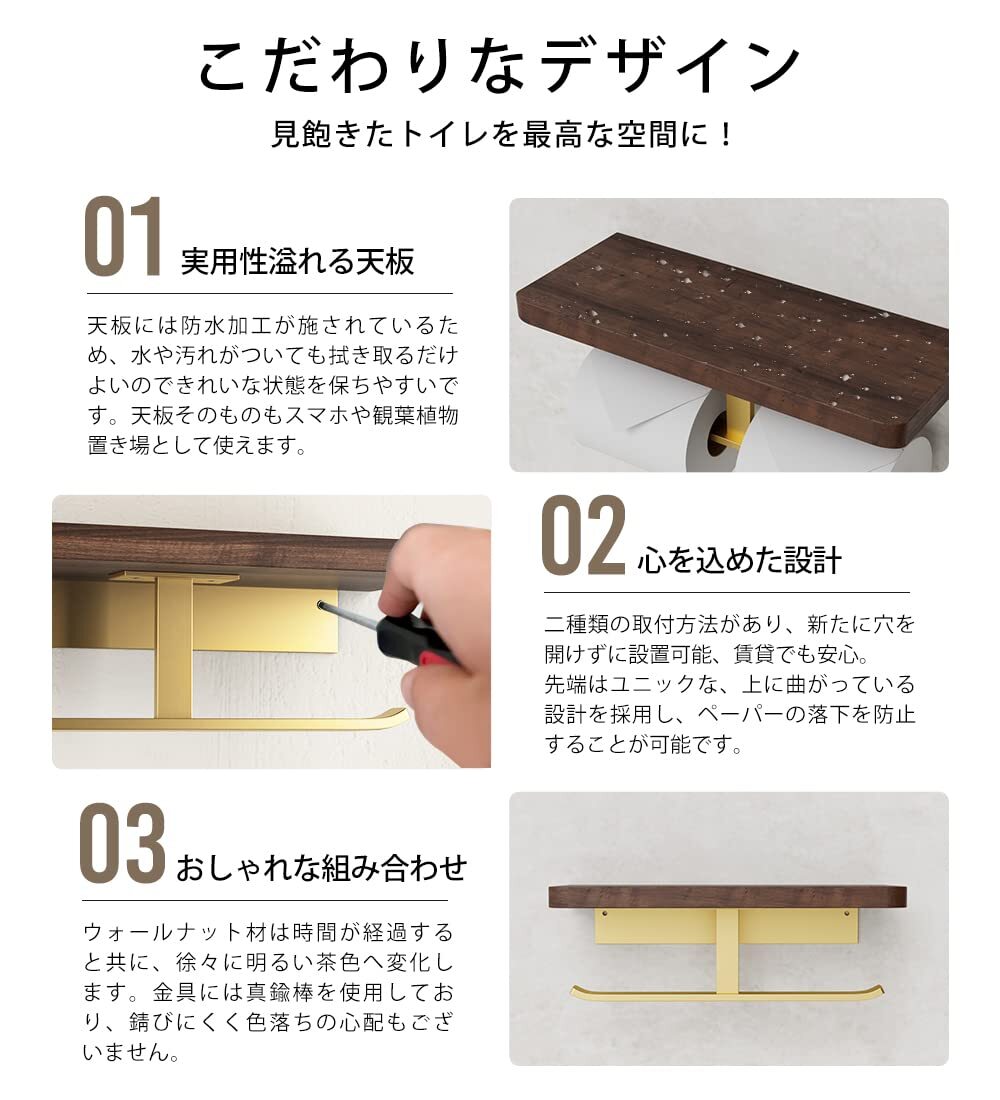 こだわりなデザイン

見飽きたトイレを最高な空間に！

01 実用性溢れる天板

天板には防水加工が施されているため、水や汚れがついても拭き取るだけよいのできれいな状態を保ちやすいです。天板そのものもスマホや観葉植物置き場として使えます。

02 心を込めた設計

二種類の取付方法があり、新たに穴を開けずに設置可能、賃貸でも安心。
先端はユニックな、上に曲がっている設計を採用し、ペーパーの落下を防止することが可能です。

03 おしゃれな組み合わせ

ウォールナット材は時間が経過すると共に、徐々に明るい茶色へ変化します。金具には真鍮棒を使用しており、錆びにくく色落ちの心配もございません。