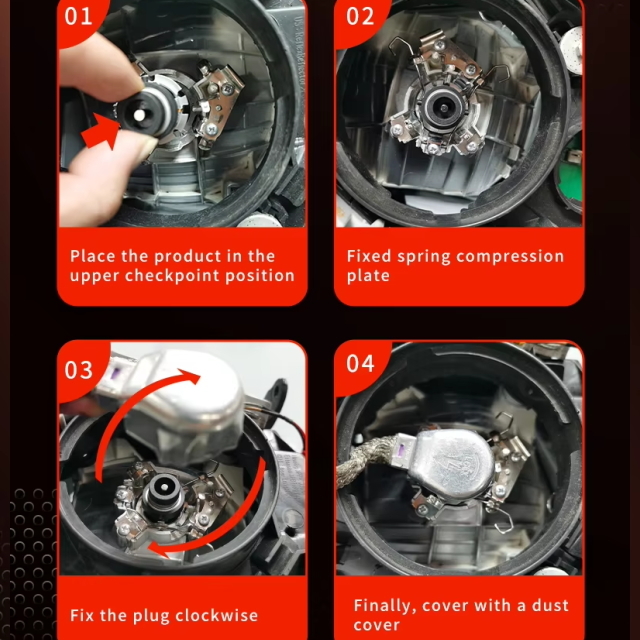 01

Place the product in the upper checkpoint position

02

Fixed spring compression plate

03

Fix the plug clockwise

04

Finally, cover with a dust cover