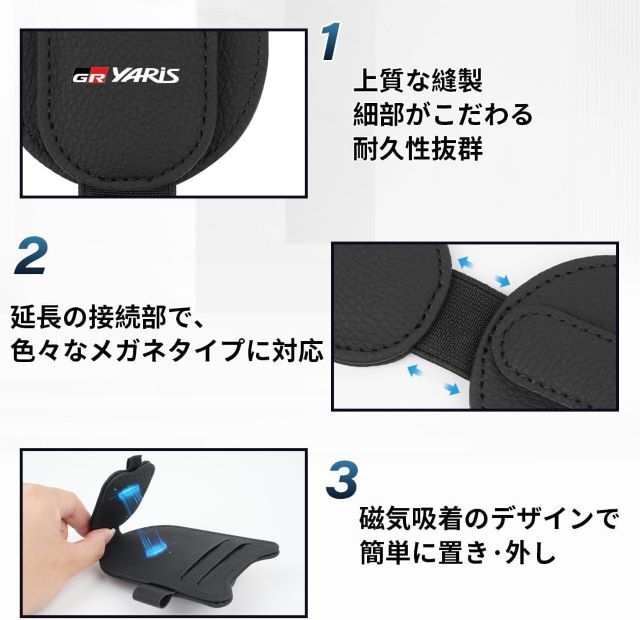 GR YARiS

1

上質な縫製
細部がこだわる
耐久性抜群

2

延長の接続部で、
色々なメガネタイプに対応

3

磁気吸着のデザインで
簡単に置き・外し