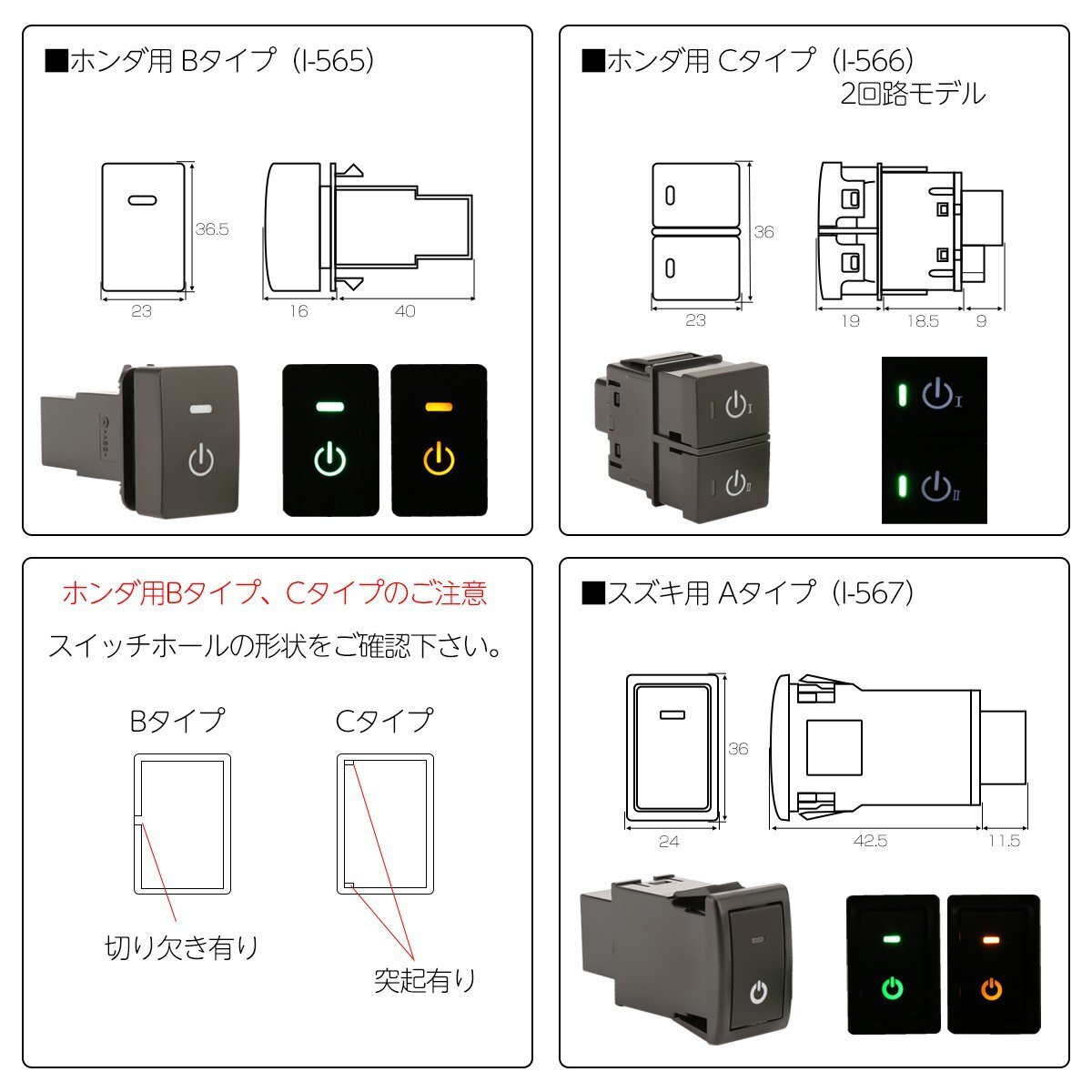 ■ホンダ用 Bタイプ（I-565）

36.5

23

16

40

■ホンダ用 Cタイプ（I-566）
2回路モデル

36

23

19

18.5

9

I

II

I

II

ホンダ用Bタイプ、Cタイプのご注意

スイッチホールの形状をご確認下さい。

Bタイプ

Cタイプ

切り欠き有り

突起有り

■スズキ用 Aタイプ（I-567）

36

24

42.5

11.5