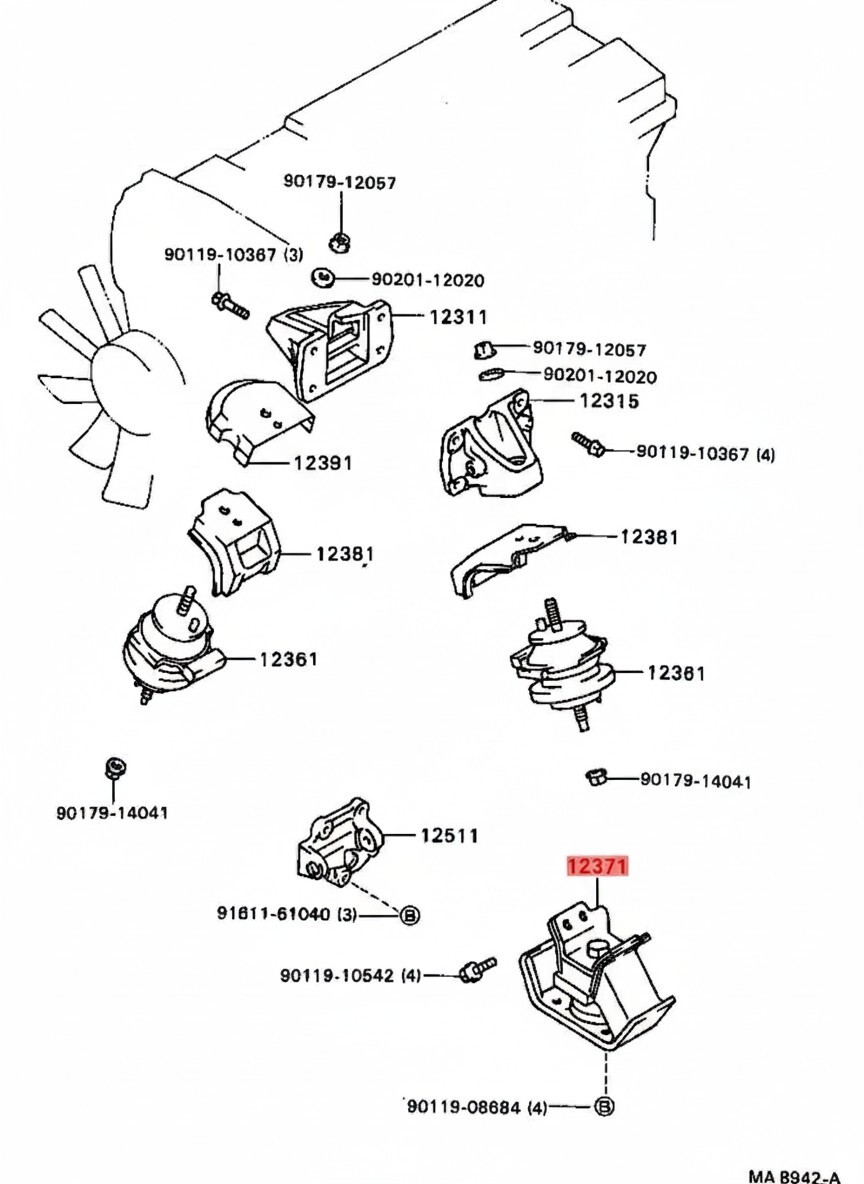 90179-12057
90119-10367 (3)
90201-12020
12311
90179-12057
90201-12020
12315
90119-10367 (4)
12391
12381
12381
12361
12361
90179-14041
90179-14041
12511
12371
91611-61040 (3) B
90119-10542 (4)
90119-08684 (4) B
MA B942-A