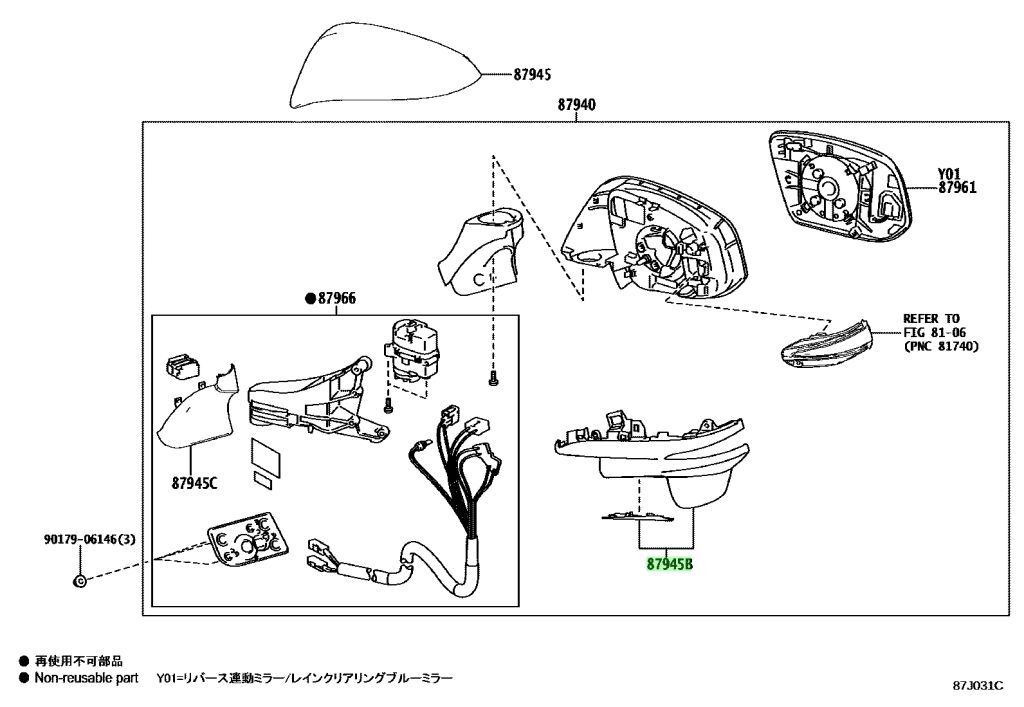 87945

87940

Y01
87961

●87966

REFER TO
FIG 81-06
(PNC 81740)

87945C

90179-06146(3)

87945B

● 再使用不可部品
● Non-reusable part Y01=リバース連動ミラー/レインクリアリングブルーミラー

87J031C