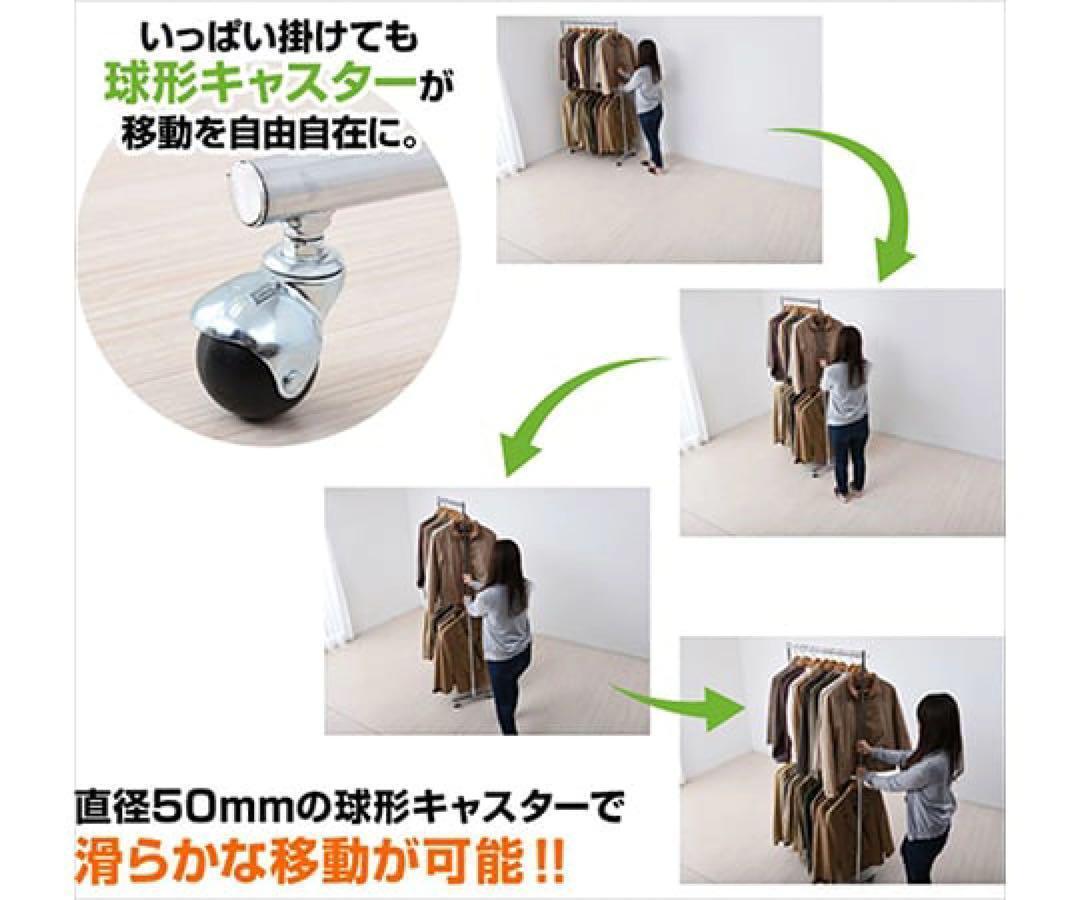 いっぱい掛けても
球形キャスターが
移動を自由自在に。

直径50mmの球形キャスターで
滑らかな移動が可能!!