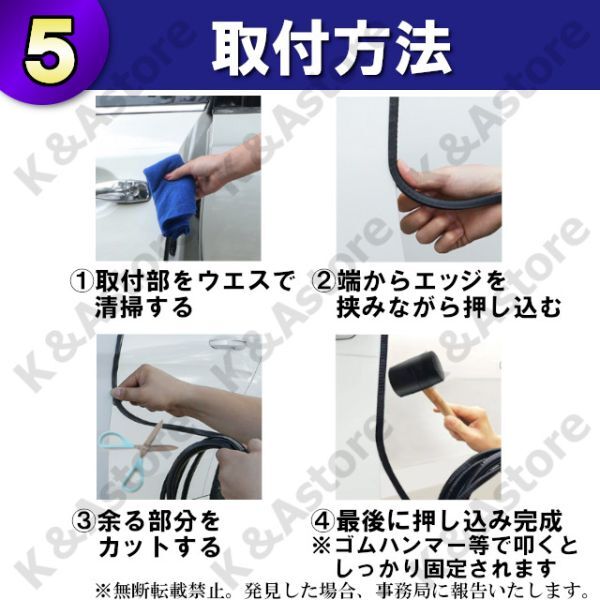 5 取付方法

①取付部をウエスで清掃する

②端からエッジを挟みながら押し込む

③余る部分をカットする

④最後に押し込み完成
※ゴムハンマー等で叩くとしっかり固定されます

※無断転載禁止。発見した場合、事務局に報告いたします。

K&Astore