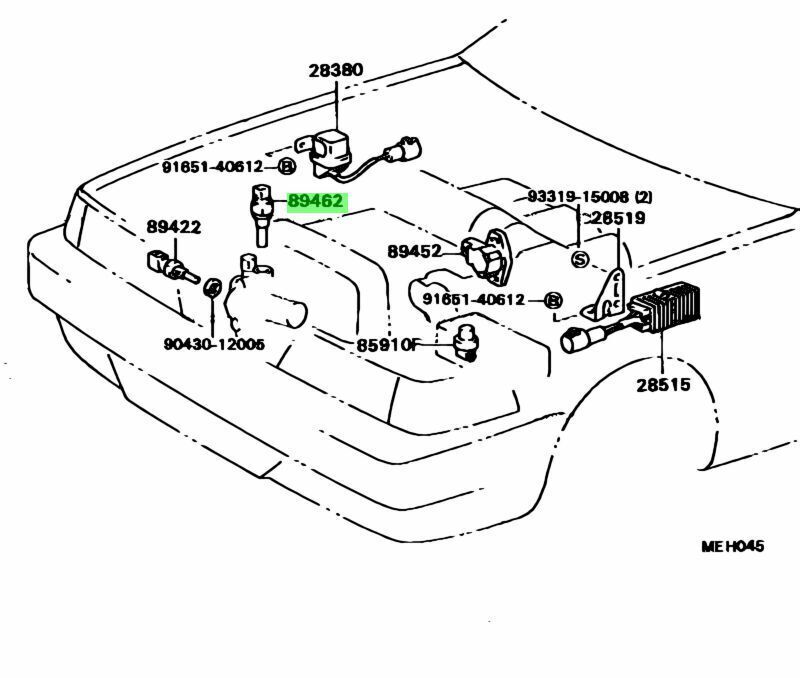 28380

91651-40612 B

89462

93319-15008 (2)

28519

89422

89452

S

91651-40612 B

90430-12005

85910F

28515

MEH045