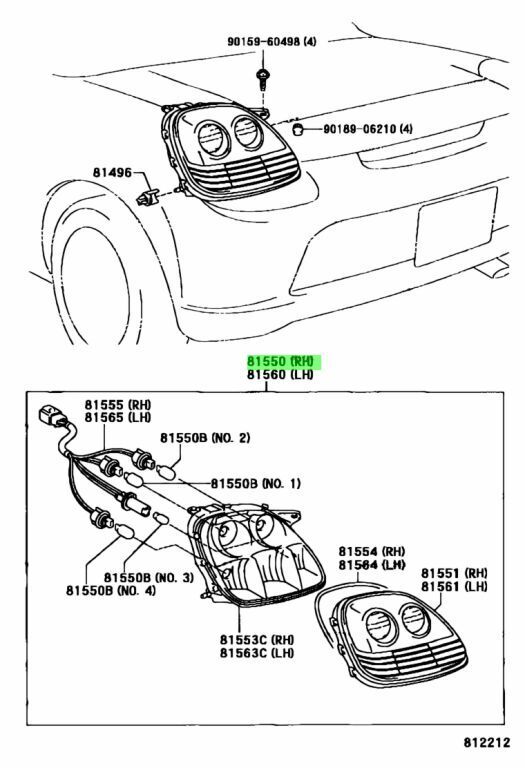 90159-60498 (4)

90189-06210 (4)

81496

81550 (RH)
81560 (LH)

81555 (RH)
81565 (LH)

81550B (NO. 2)

81550B (NO. 1)

81550B (NO. 3)

81550B (NO. 4)

81554 (RH)
81564 (LH)

81551 (RH)
81561 (LH)

81553C (RH)
81563C (LH)

812212