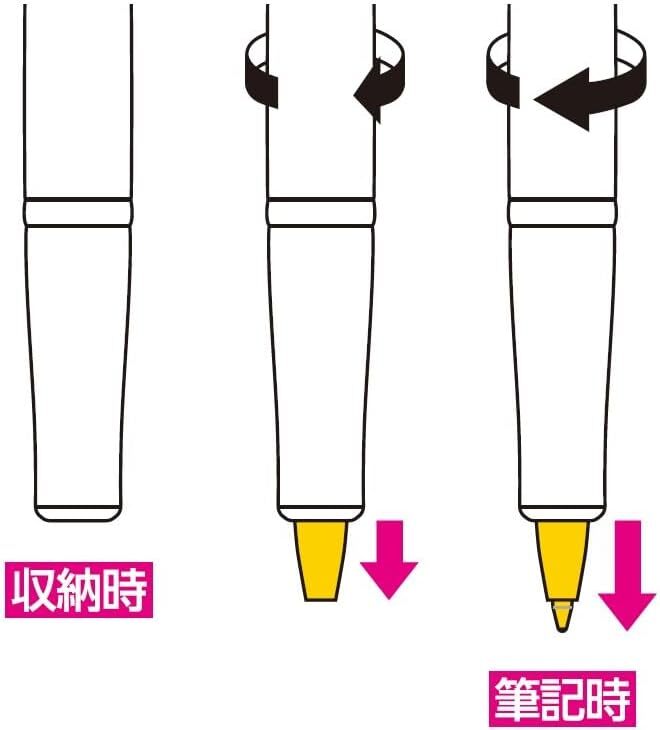 収納時

筆記時