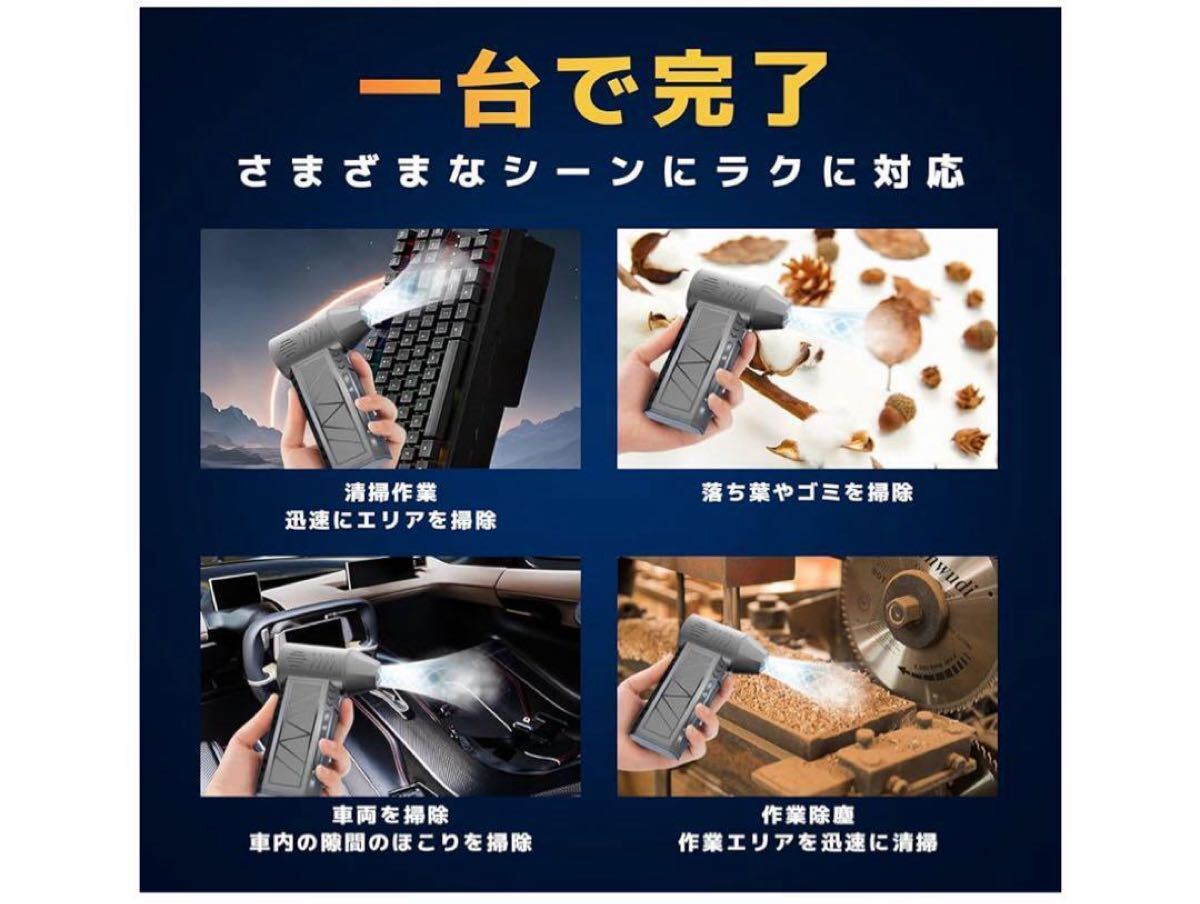 一台で完了
さまざまなシーンにラクに対応

清掃作業
迅速にエリアを掃除

落ち葉やゴミを掃除

車両を掃除
車内の隙間のほこりを掃除

作業除塵
作業エリアを迅速に清掃