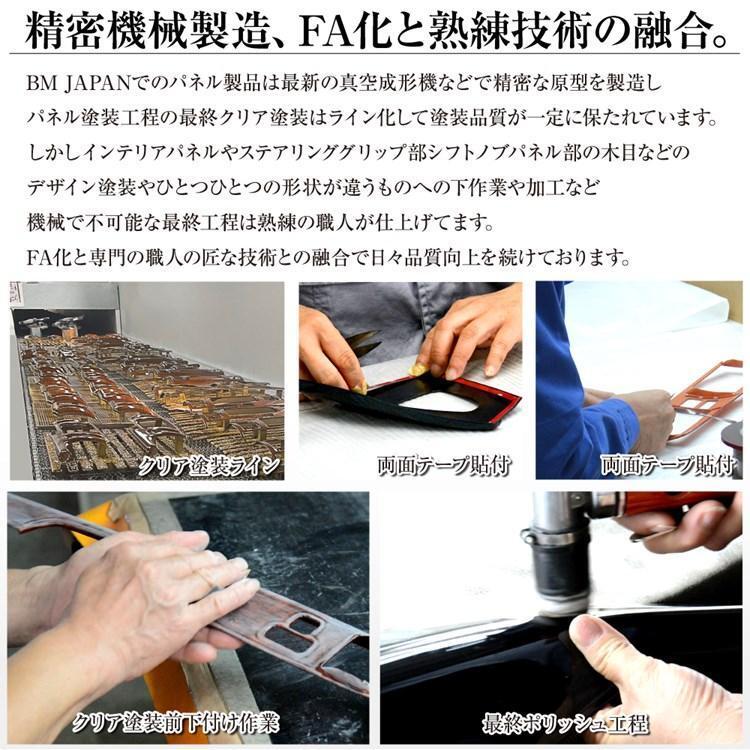 精密機械製造、FA化と熟練技術の融合。

BM JAPANでのパネル製品は最新の真空成形機などで精密な原型を製造し
パネル塗装工程の最終クリア塗装はライン化して塗装品質が一定に保たれています。
しかしインテリアパネルやステアリンググリップ部シフトノブパネル部の木目などの
デザイン塗装やひとつひとつの形状が違うものへの下作業や加工など
機械で不可能な最終工程は熟練の職人が仕上げてます。
FA化と専門の職人の匠な技術との融合で日々品質向上を続けております。

クリア塗装ライン

両面テープ貼付

両面テープ貼付

クリア塗装前下付け作業

最終ポリッシュ工程