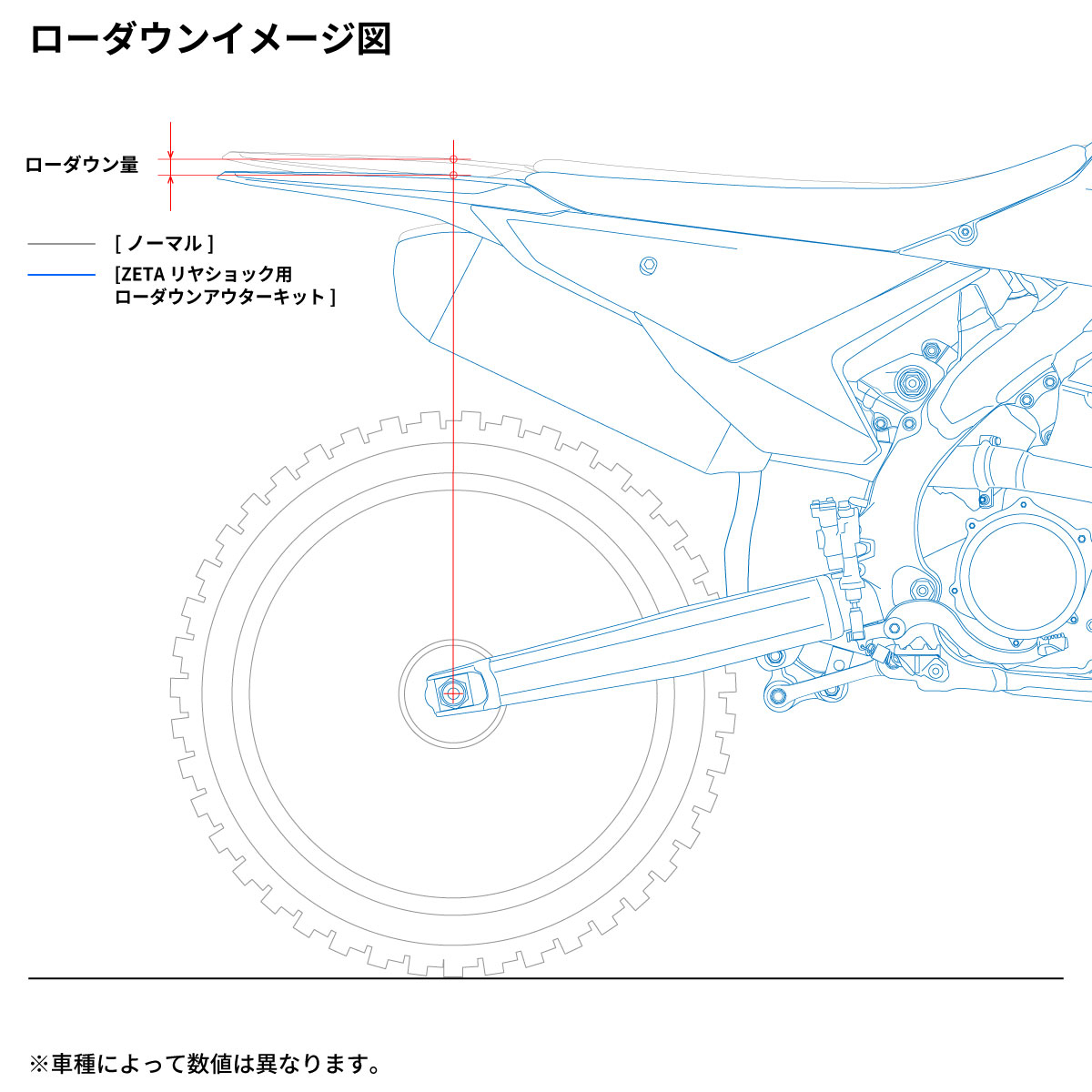 ローダウンイメージ図

ローダウン量

[ ノーマル ]

[ZETA リヤショック用 ローダウンアウターキット ]

※車種によって数値は異なります。