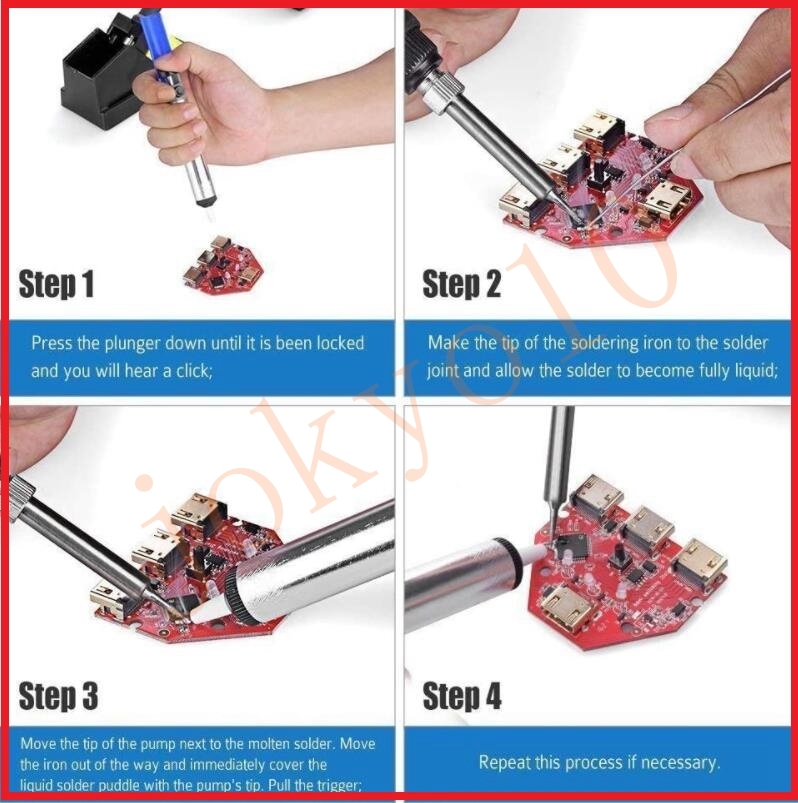 Step 1

Press the plunger down until it is been locked and you will hear a click;

Step 2

Make the tip of the soldering iron to the solder joint and allow the solder to become fully liquid;

Step 3

Move the tip of the pump next to the molten solder. Move the iron out of the way and immediately cover the liquid solder puddle with the pump's tip. Pull the trigger;

Step 4

Repeat this process if necessary.

jokyo10