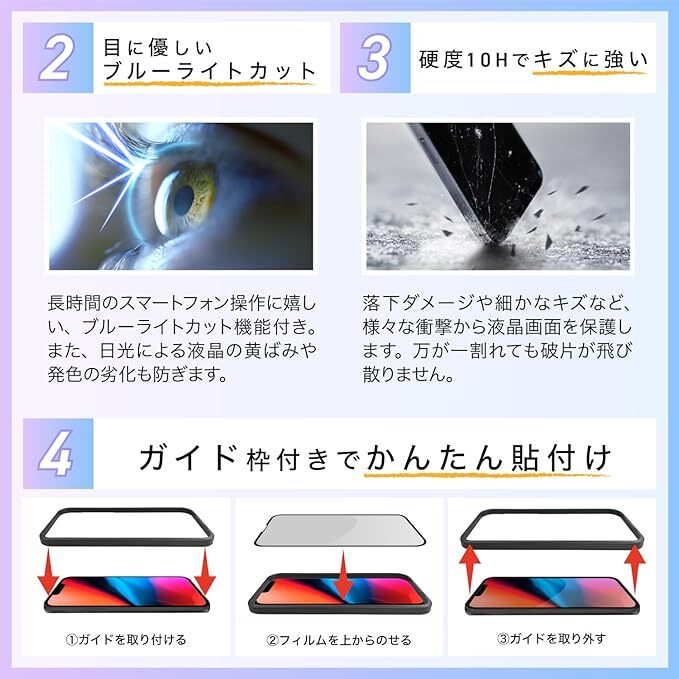 2

目に優しい
ブルーライトカット

長時間のスマートフォン操作に嬉しい、ブルーライトカット機能付き。また、日光による液晶の黄ばみや発色の劣化も防ぎます。

3

硬度10Hでキズに強い

落下ダメージや細かなキズなど、様々な衝撃から液晶画面を保護します。万が一割れても破片が飛び散りません。

4

ガイド枠付きでかんたん貼付け

①ガイドを取り付ける

②フィルムを上からのせる

③ガイドを取り外す