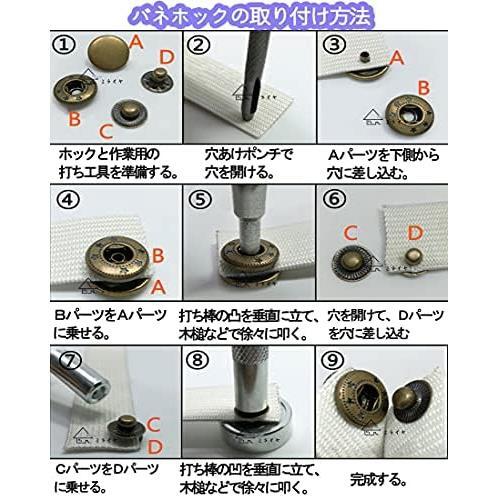 バネホックの取り付け方法

①
A
D
B
C
ホックと作業用の打ち工具を準備する。

②
穴あけポンチで穴を開ける。

③
A
B
Aパーツを下側から穴に差し込む。

④
B
A
BパーツをAパーツに乗せる。

⑤
打ち棒の凸を垂直に立て、木槌などで徐々に叩く。

⑥
C
D
穴を開けて、Dパーツを穴に差し込む

⑦
C
D
CパーツをDパーツに乗せる。

⑧
打ち棒の凹を垂直に立て、木槌などで徐々に叩く。

⑨
完成する。