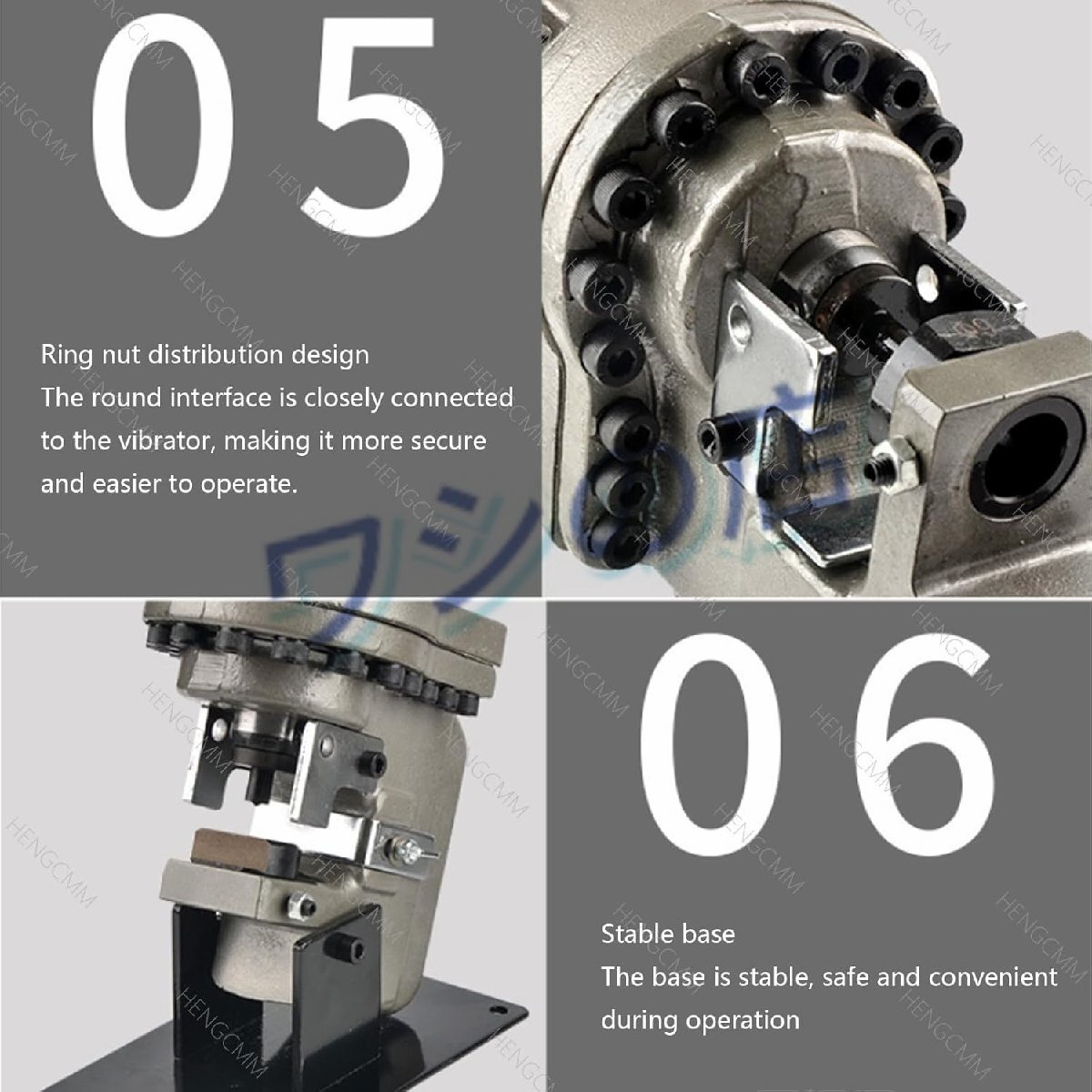 05

Ring nut distribution design
The round interface is closely connected to the vibrator, making it more secure and easier to operate.

06

Stable base
The base is stable, safe and convenient during operation

HENGCMM