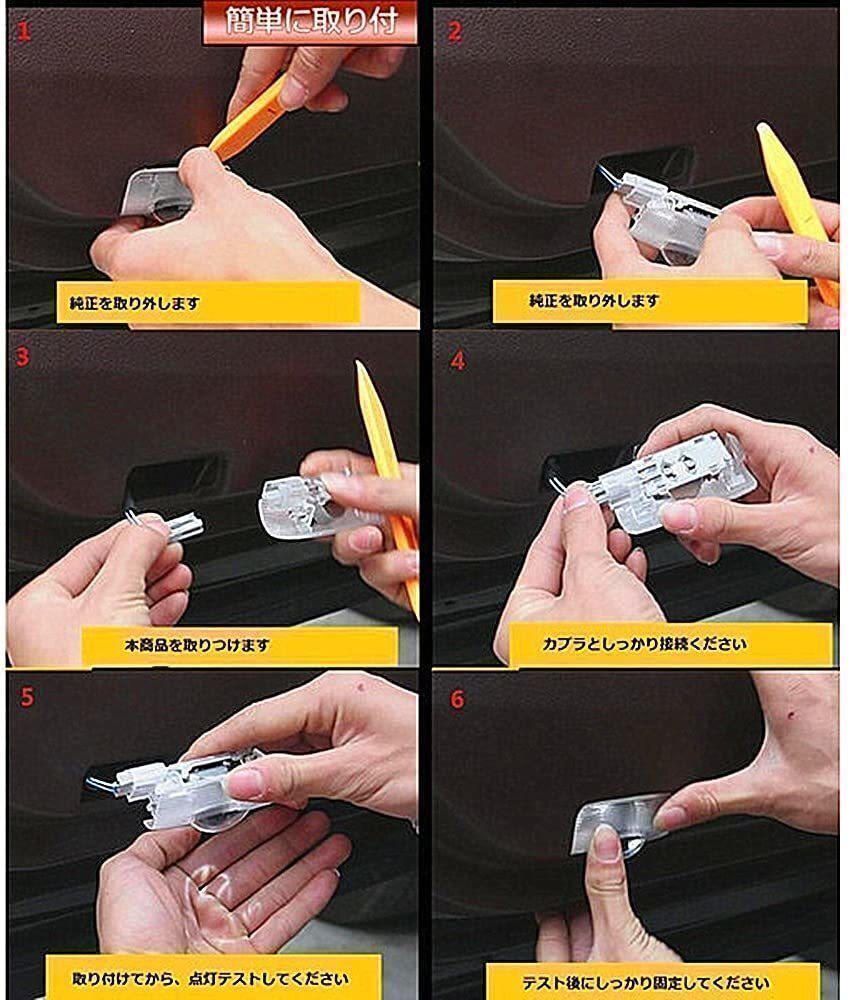 簡単に取り付

1

純正を取り外します

2

純正を取り外します

3

本商品を取りつけます

4

カプラとしっかり接続ください

5

取り付けてから、点灯テストしてください

6

テスト後にしっかり固定してください