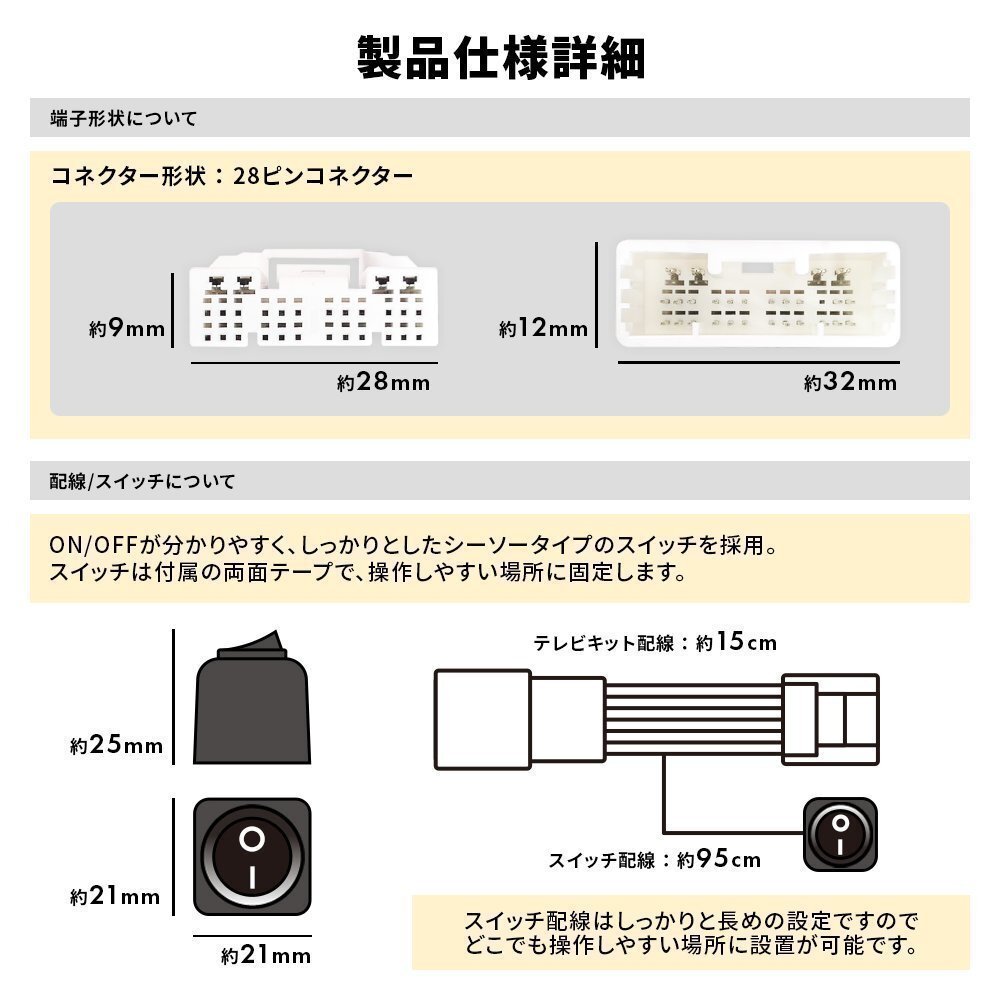 製品仕様詳細

端子形状について

コネクター形状：28ピンコネクター

約9mm

約28mm

約12mm

約32mm

配線/スイッチについて

ON/OFFが分かりやすく、しっかりとしたシーソータイプのスイッチを採用。
スイッチは付属の両面テープで、操作しやすい場所に固定します。

約25mm

約21mm

約21mm

テレビキット配線：約15cm

スイッチ配線：約95cm

スイッチ配線はしっかりと長めの設定ですので
どこでも操作しやすい場所に設置が可能です。