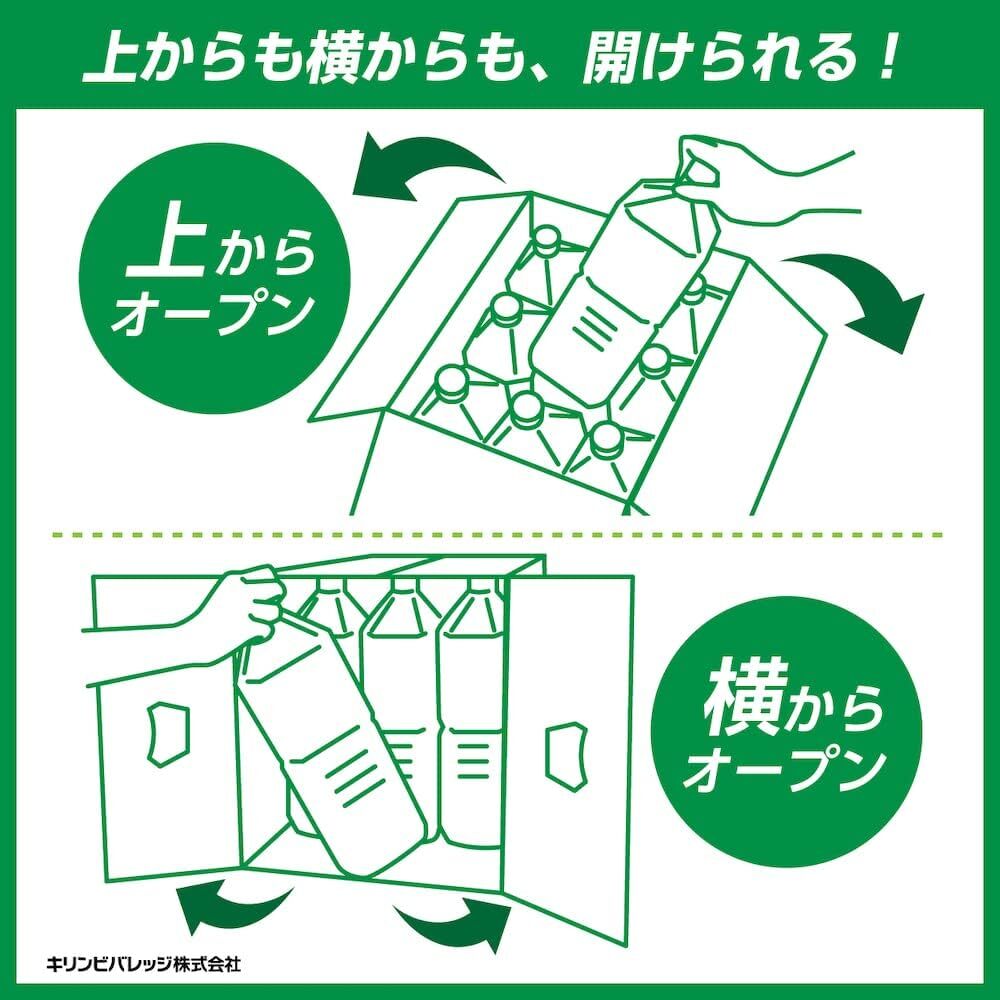 上からも横からも、開けられる！

上から
オープン

横から
オープン

キリンビバレッジ株式会社