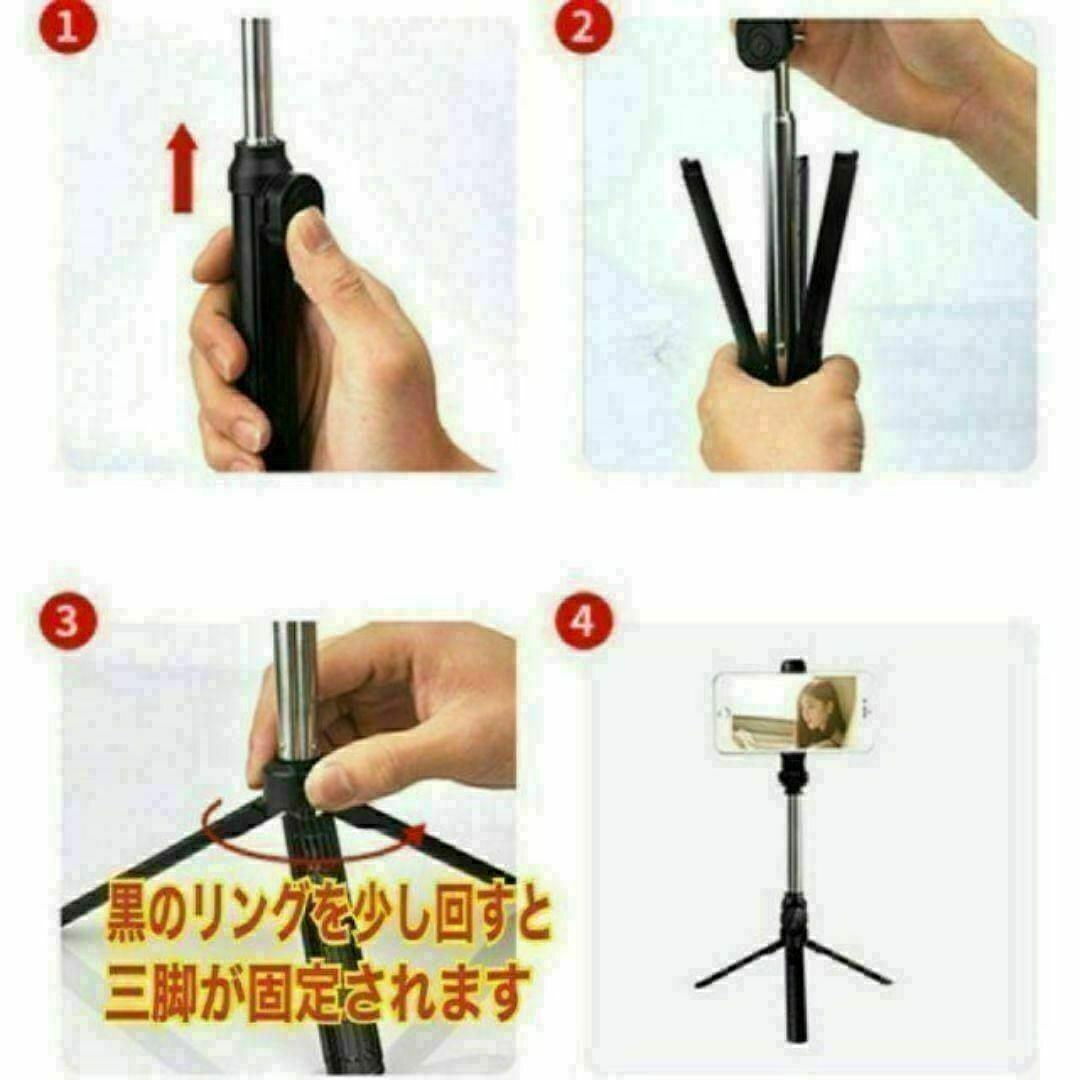 1

2

3

黒のリングを少し回すと
三脚が固定されます

4